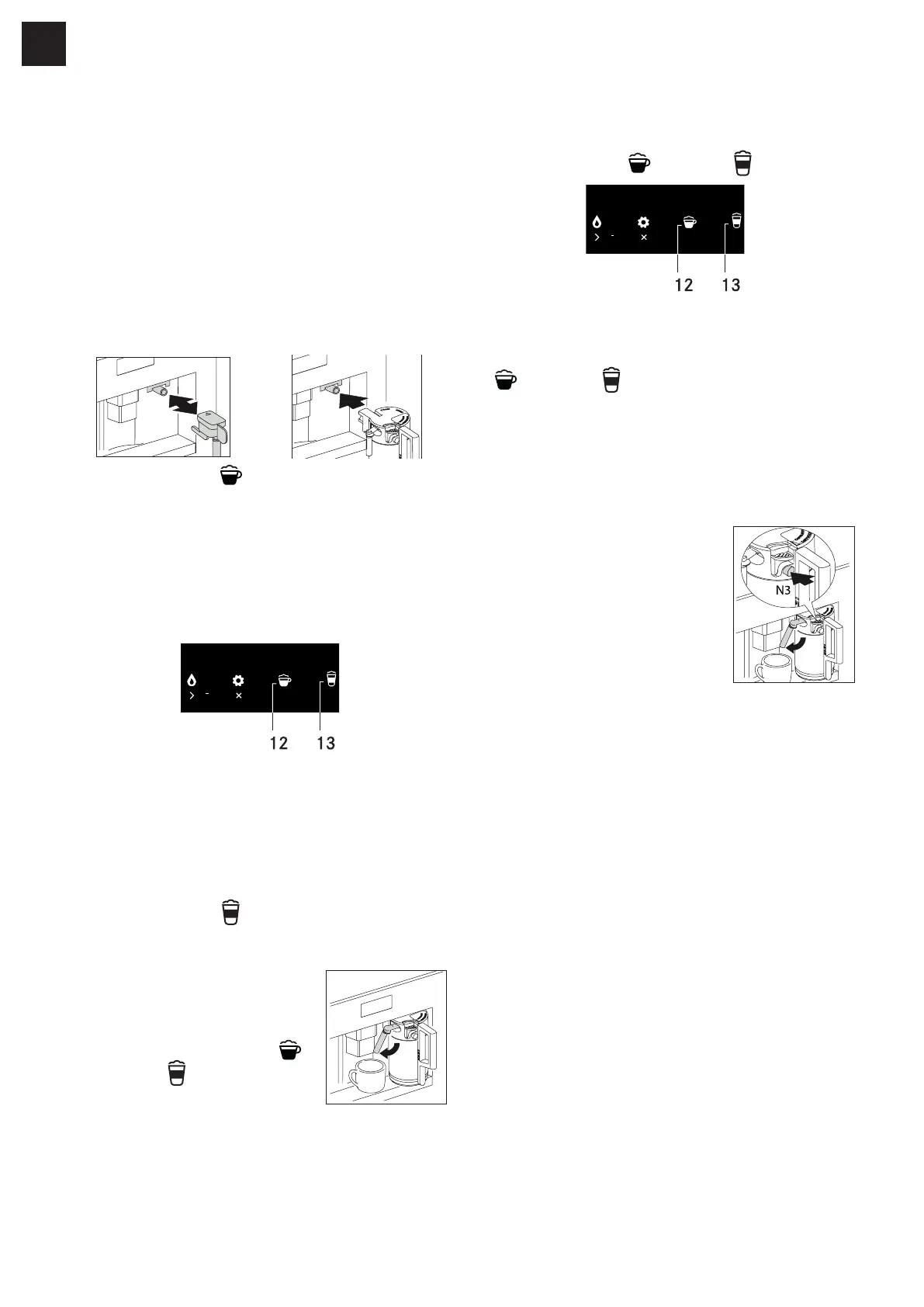 12 13

N3

12 13