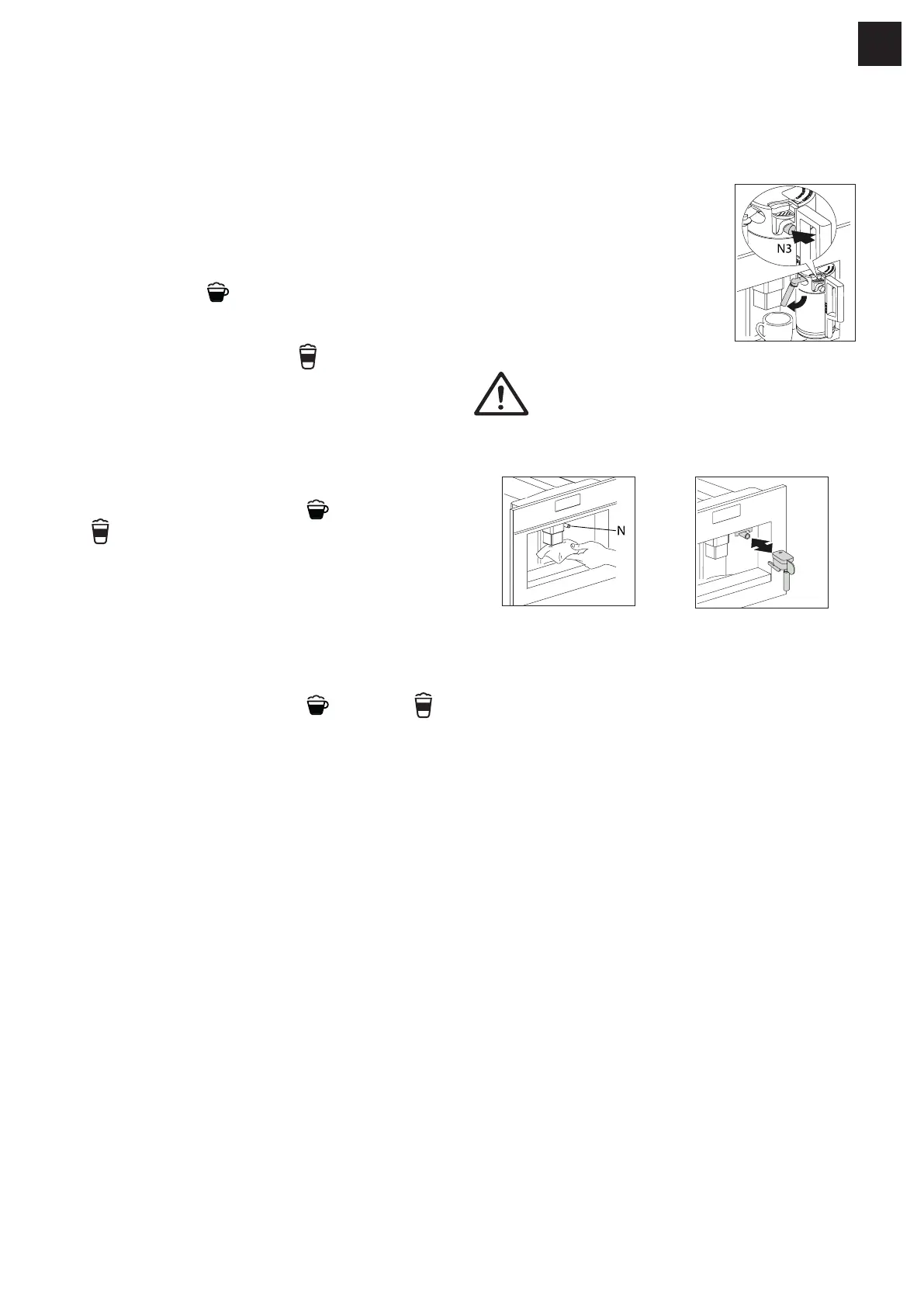 N3

N