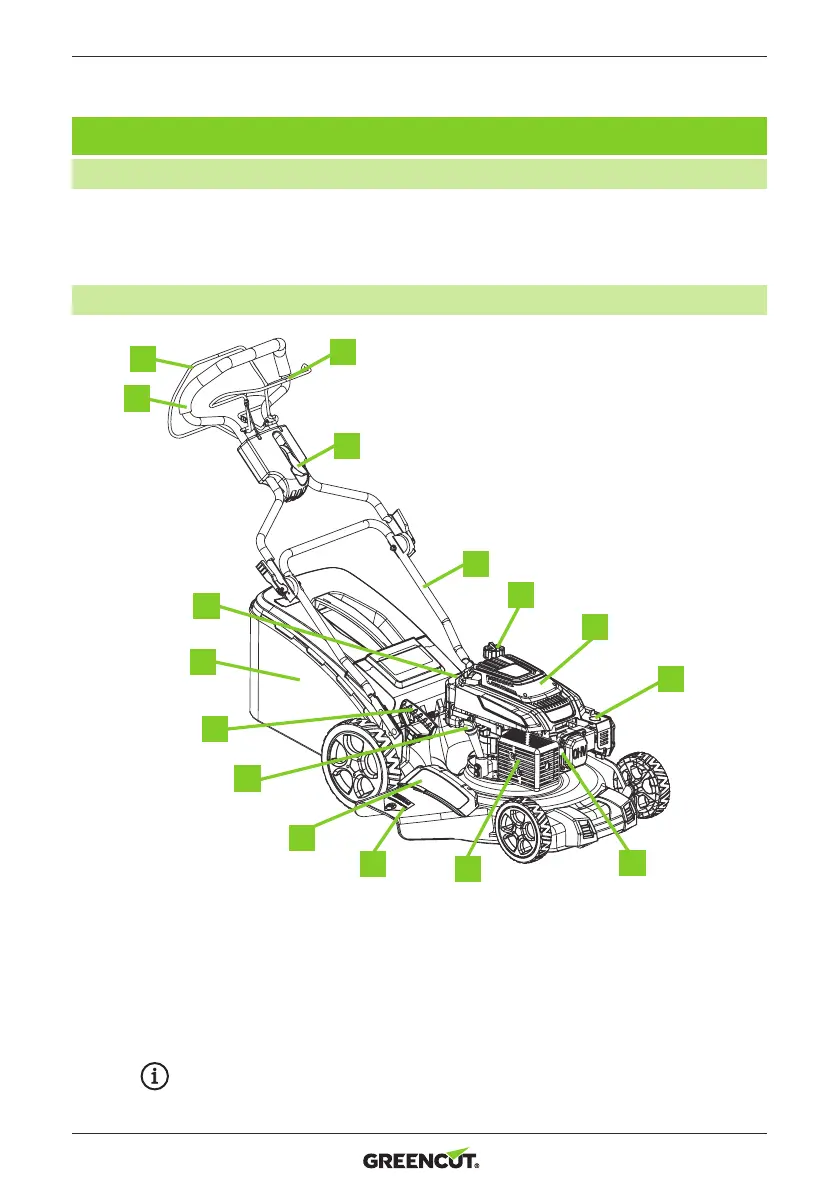 GREENCUT®