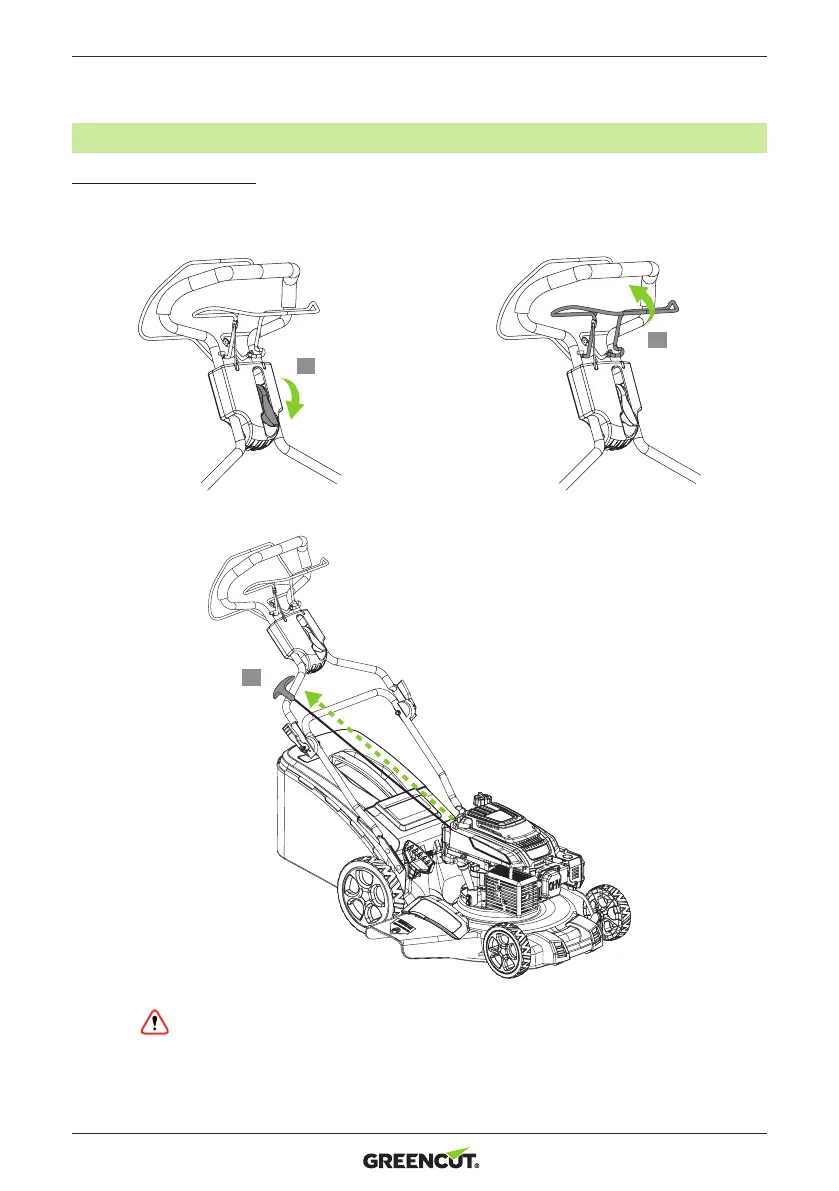 GREENCUT®