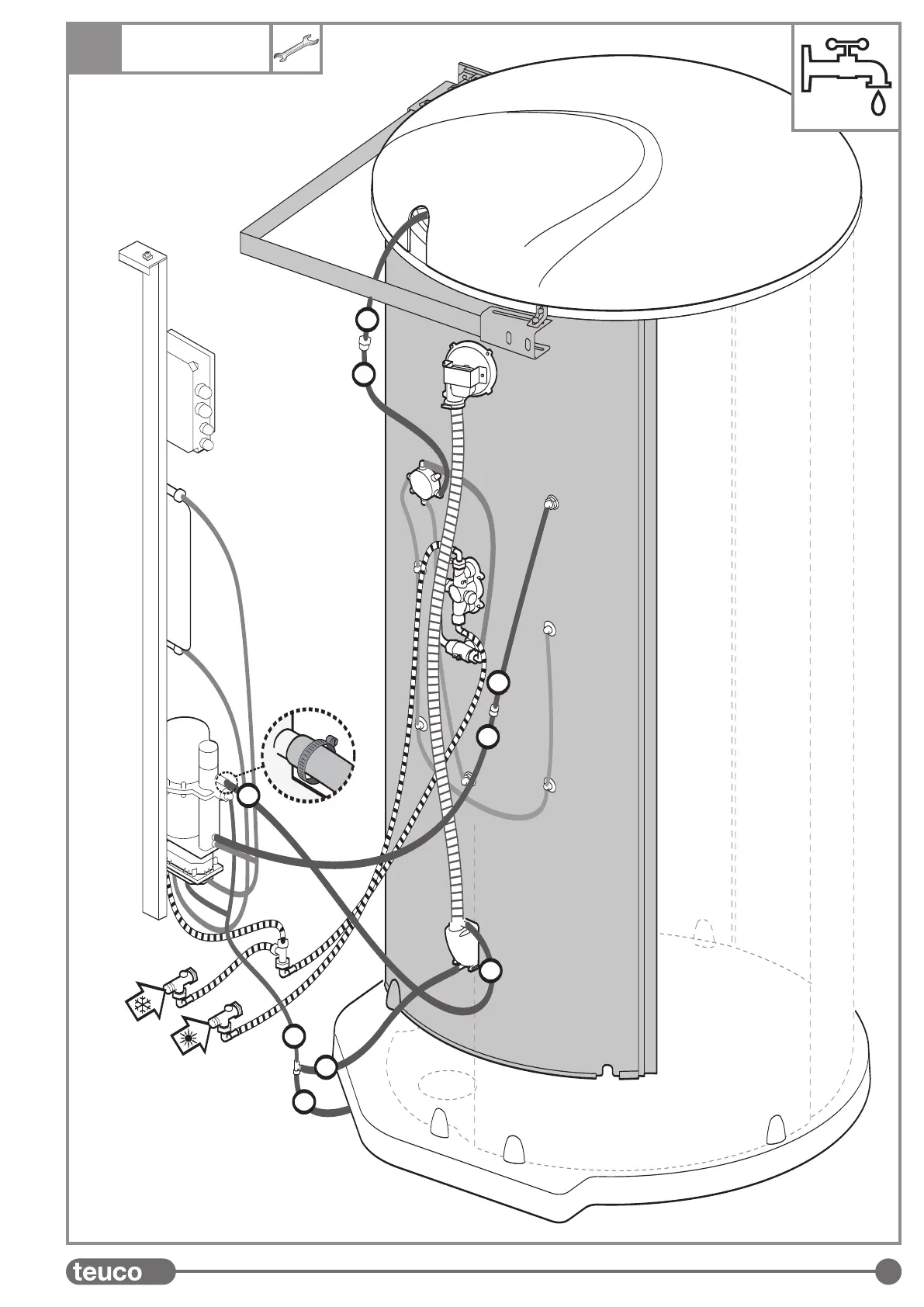 teuco