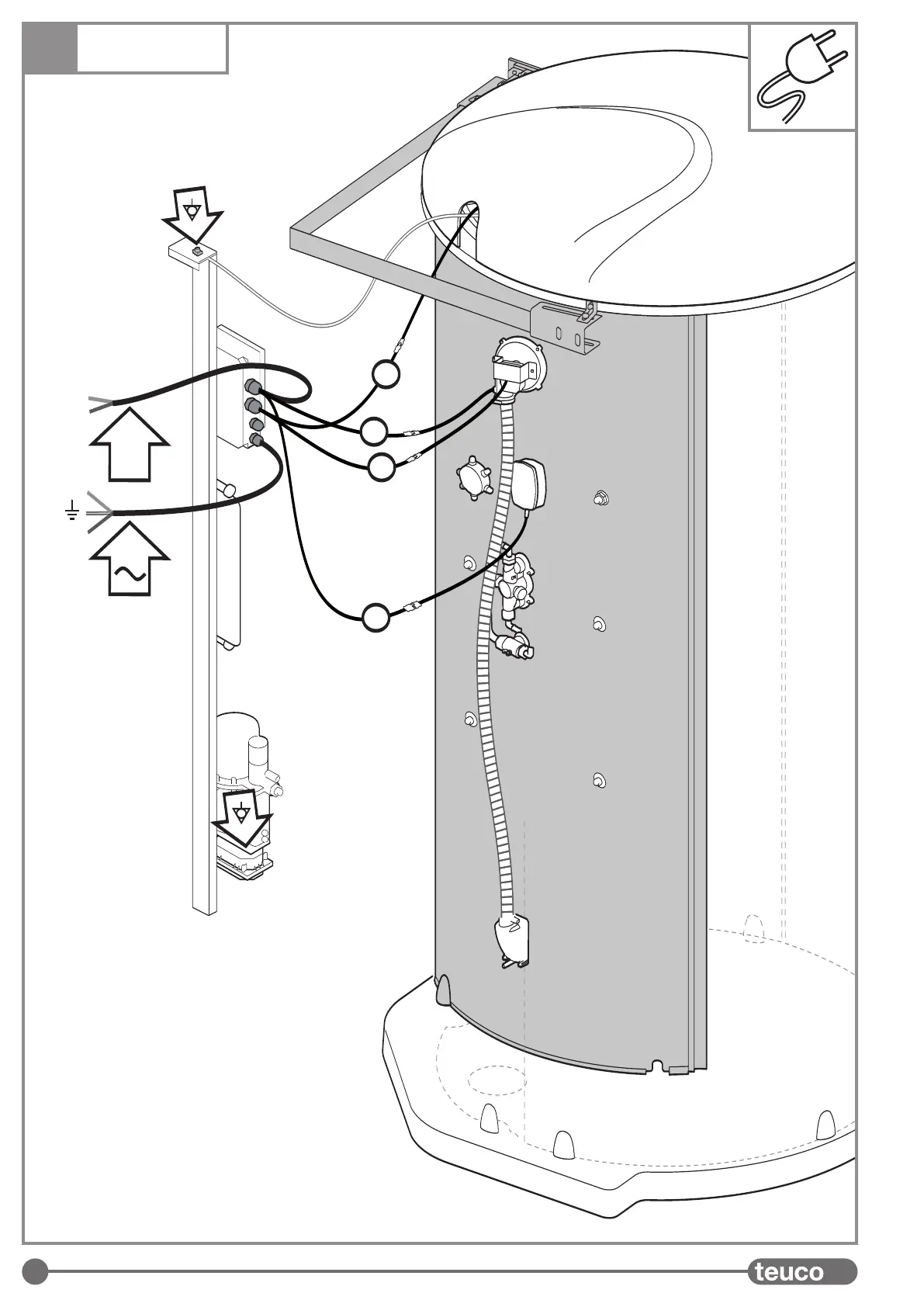 teuco