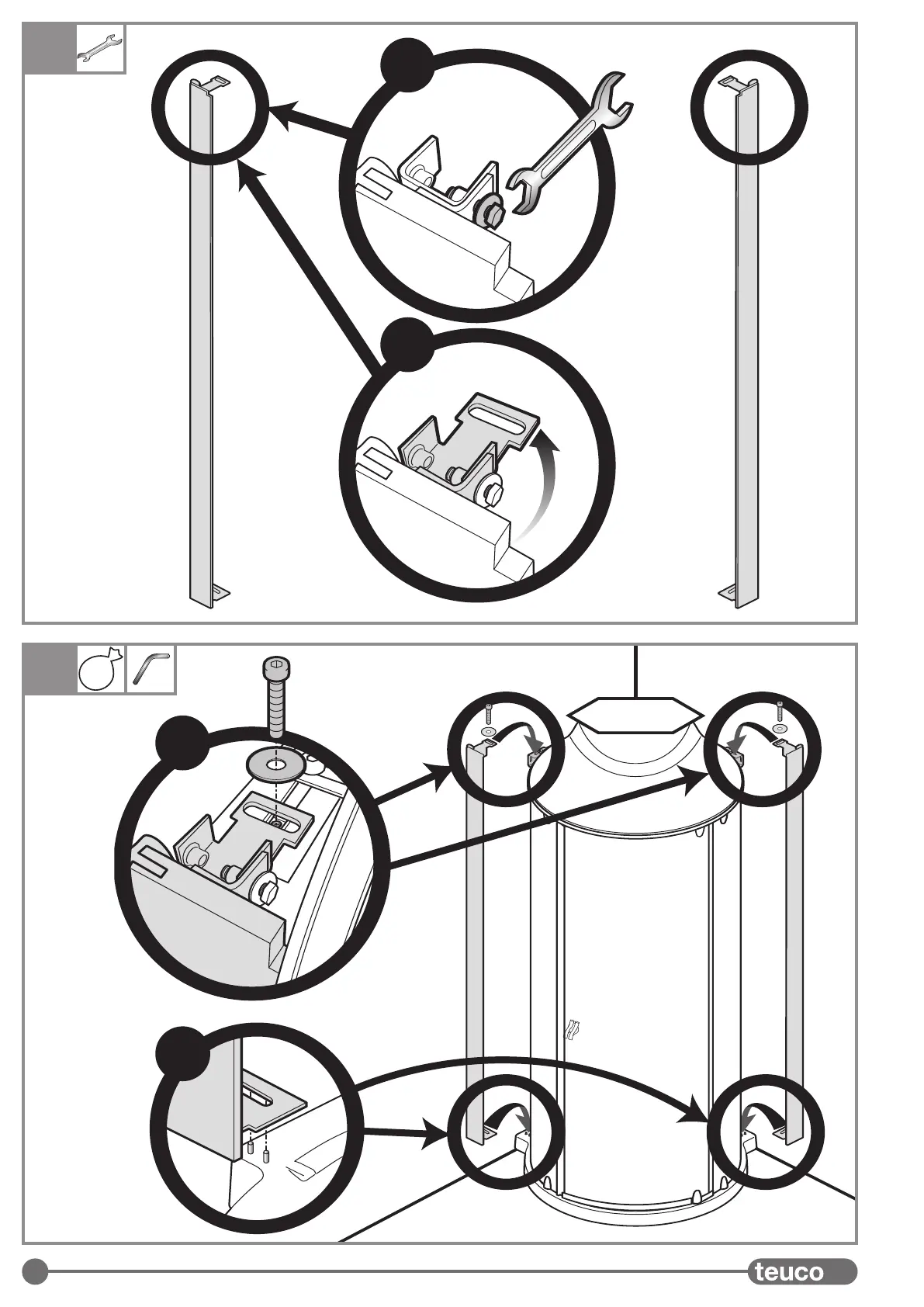 teuco