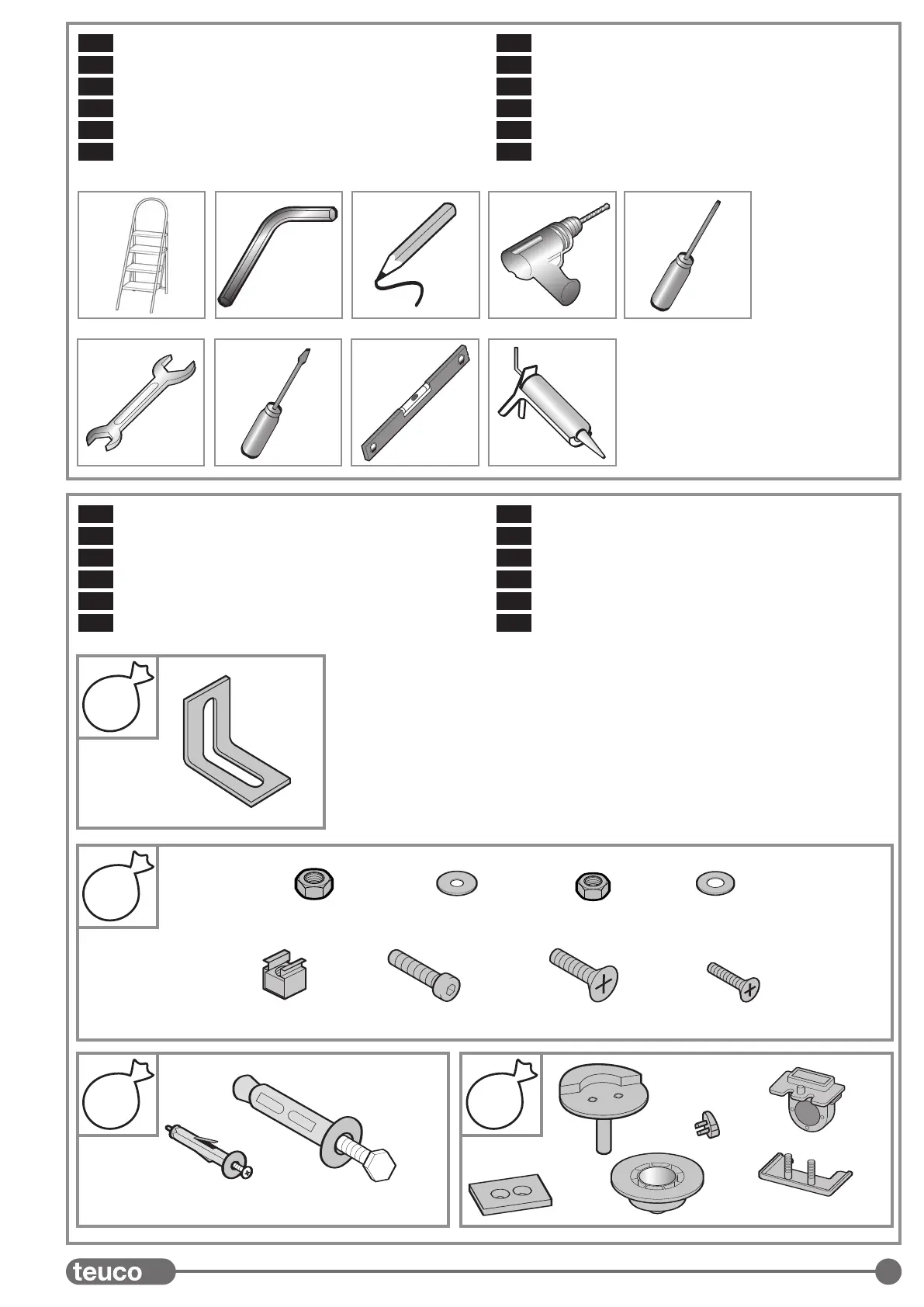 teuco