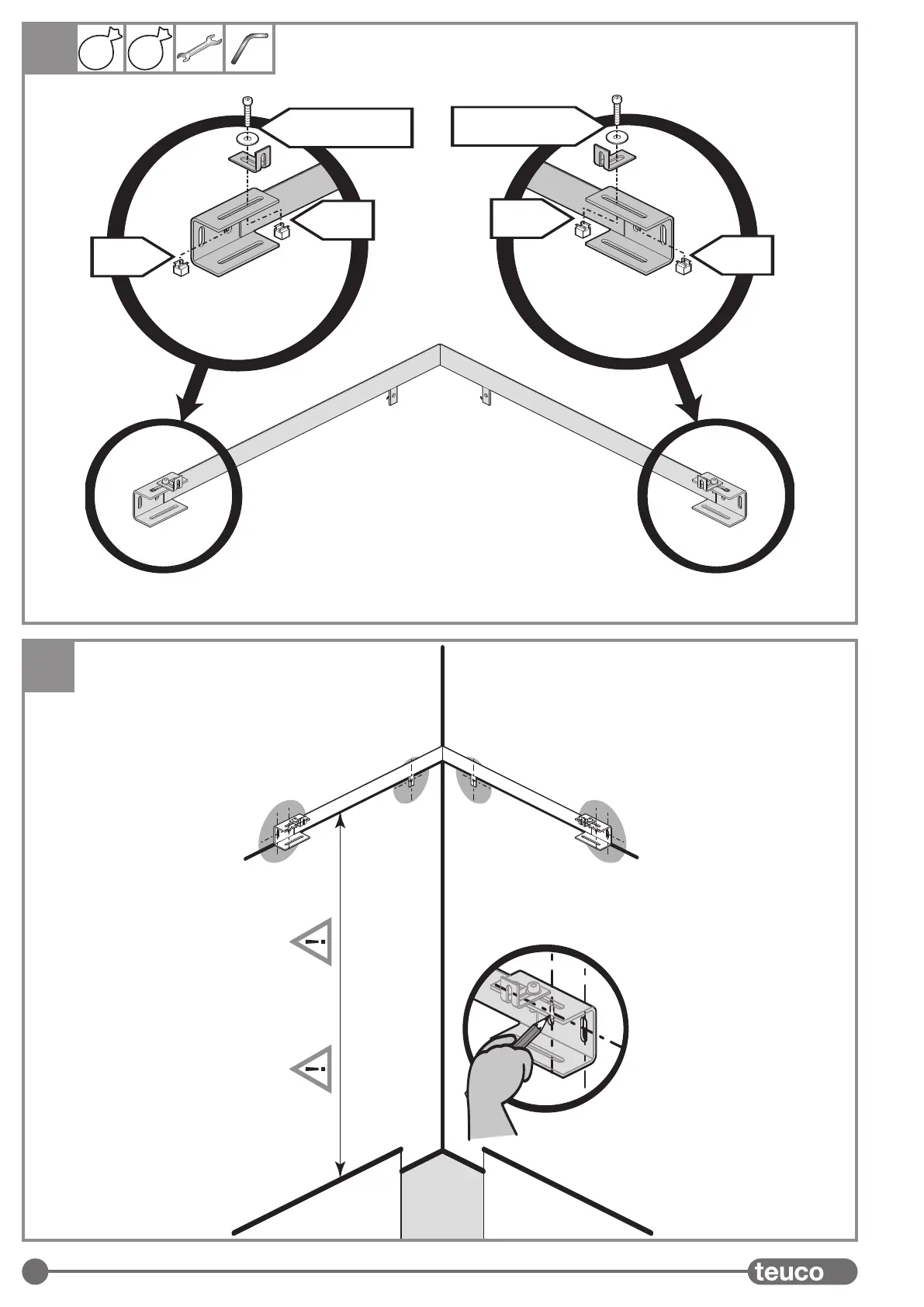 teuco