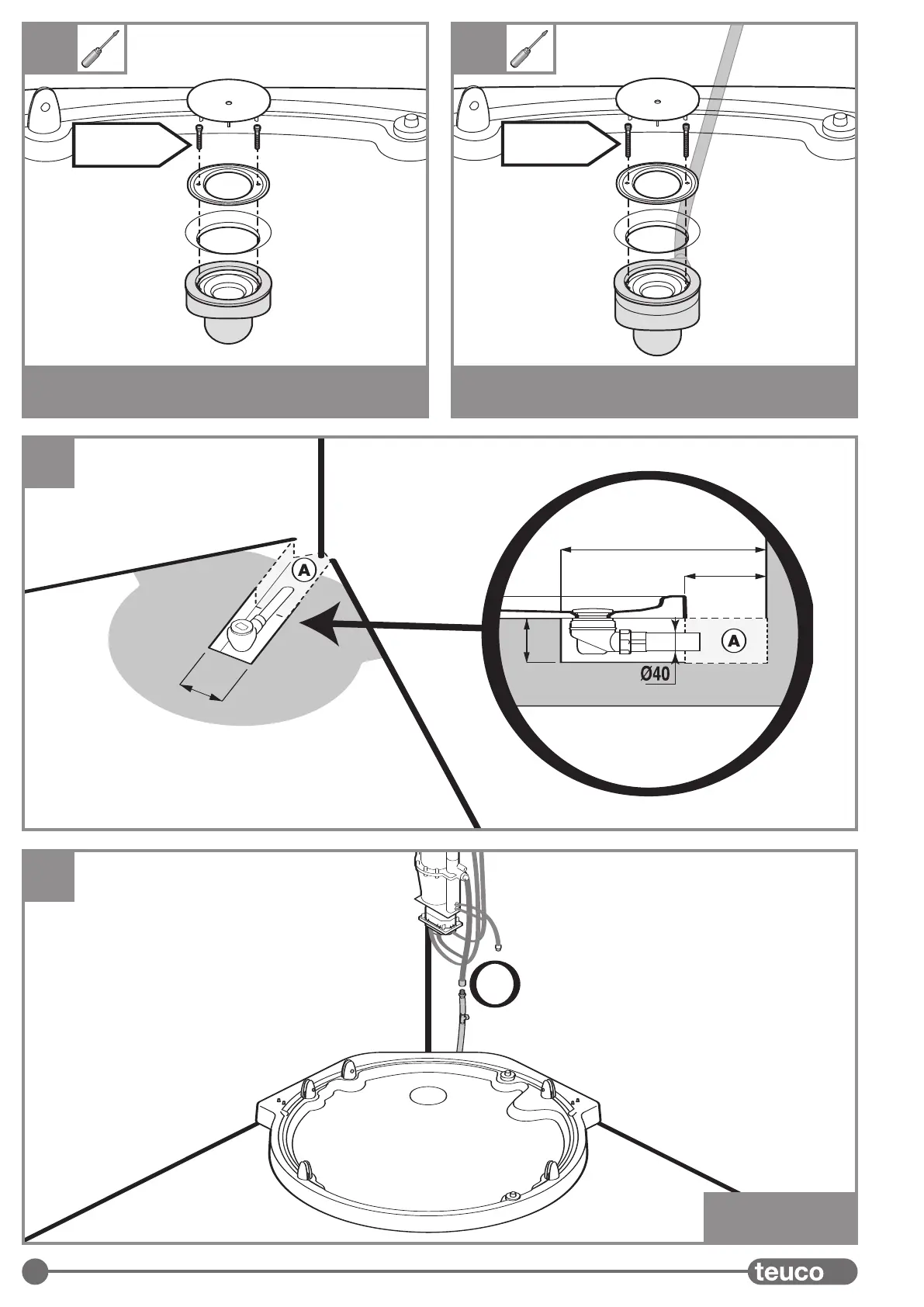 A

A

Ø40

teuco