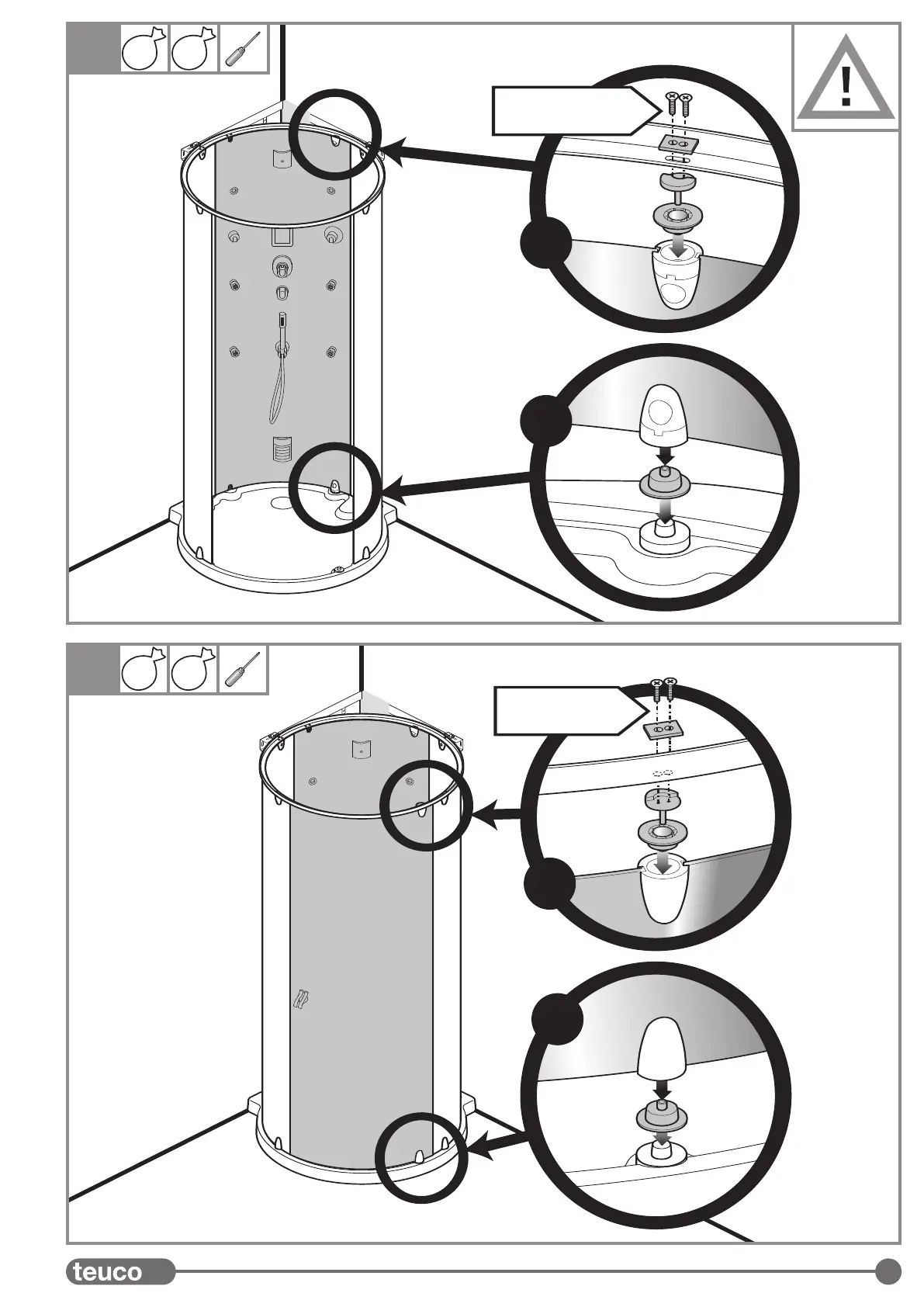 !

teuco