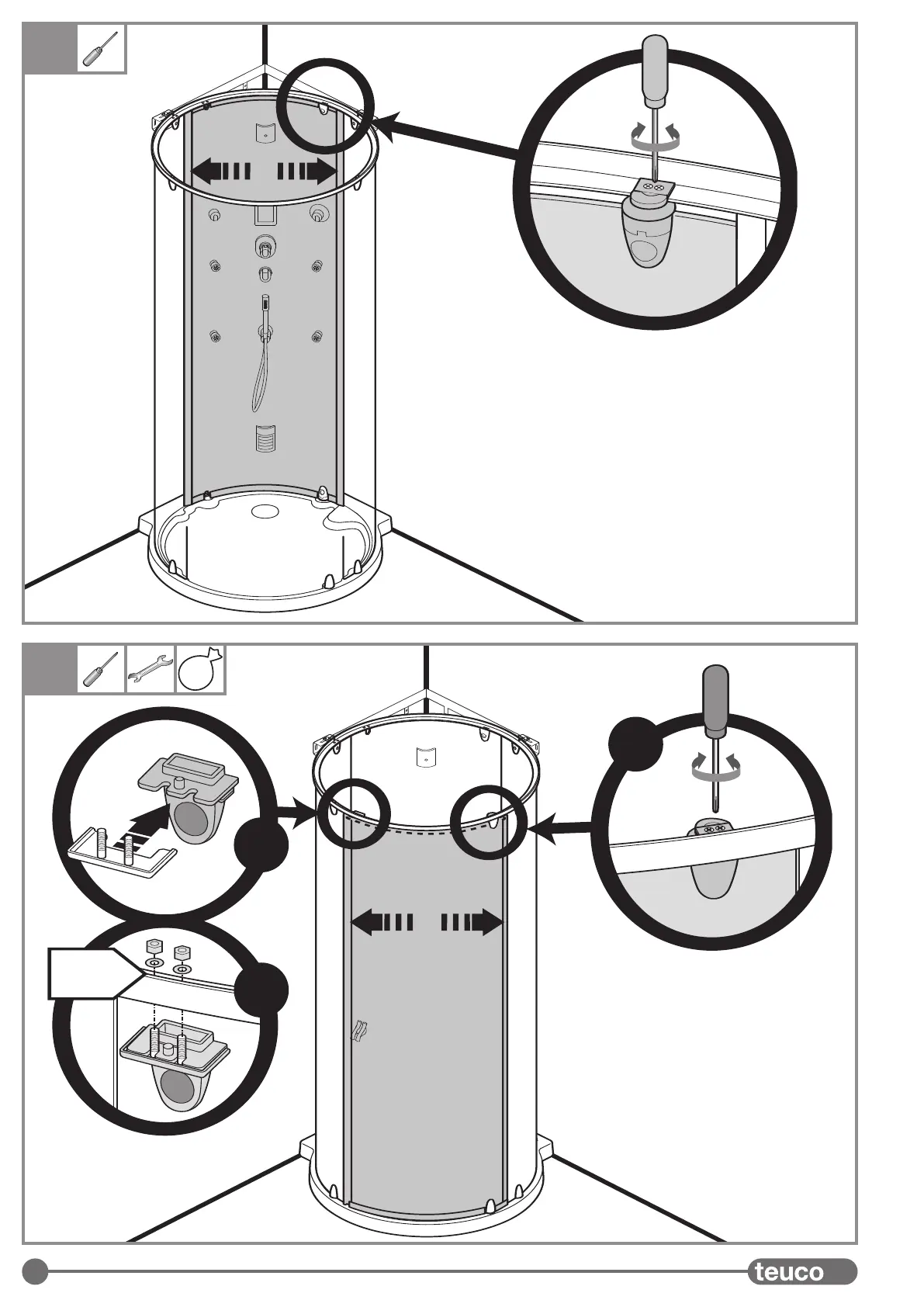 teuco