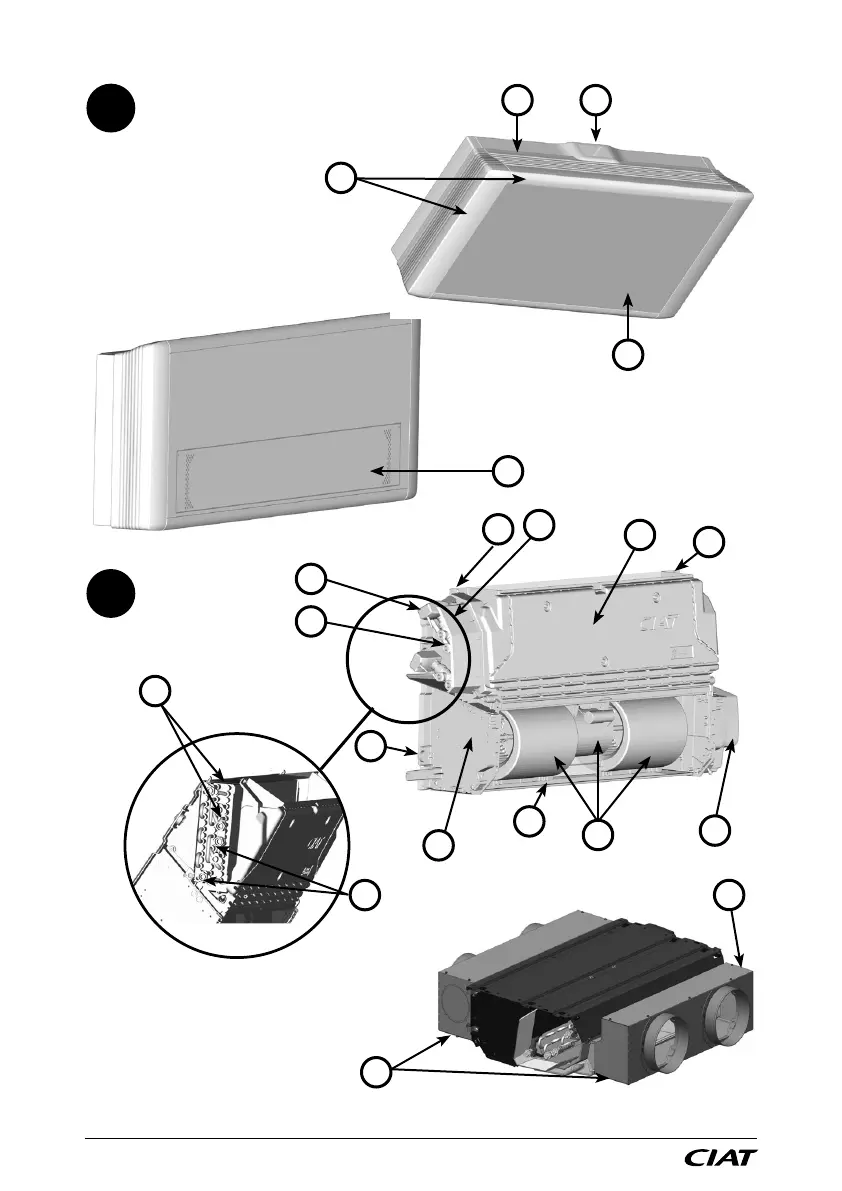 CIAT

CIAT