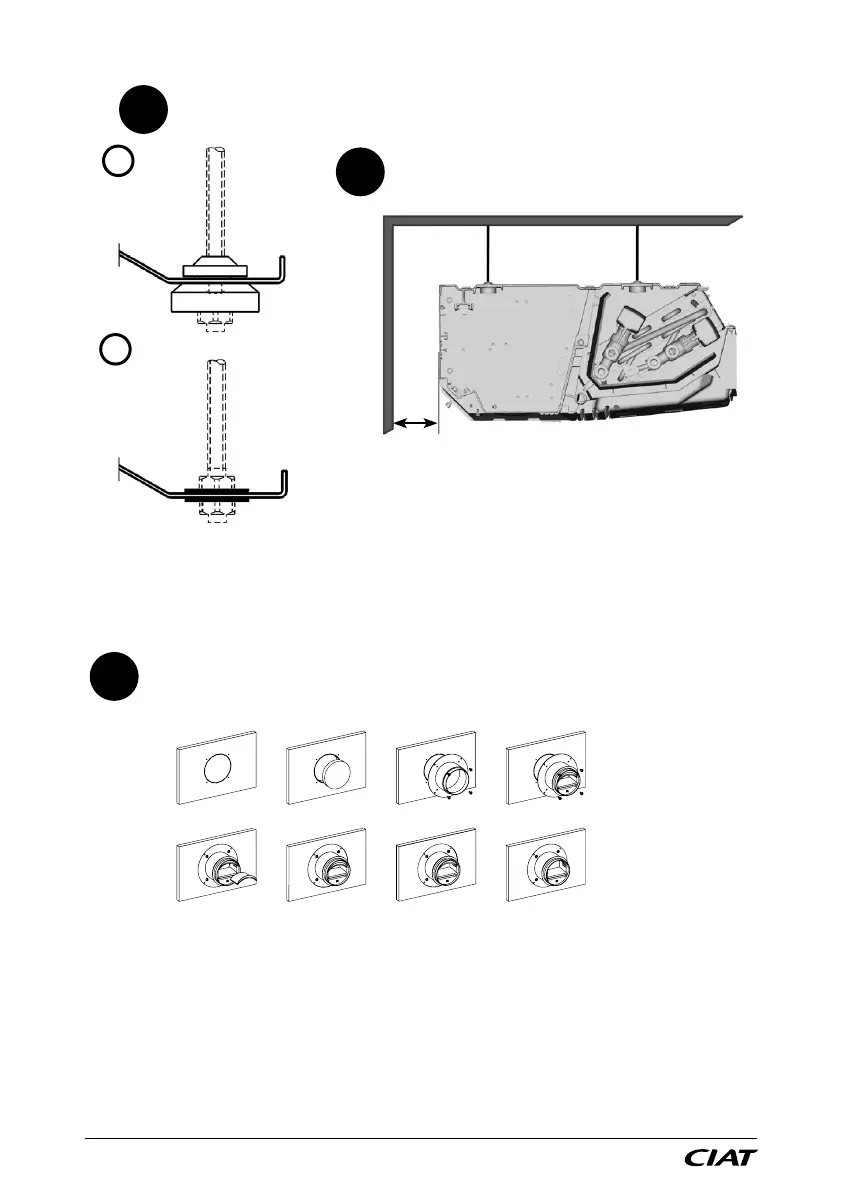 CIAT