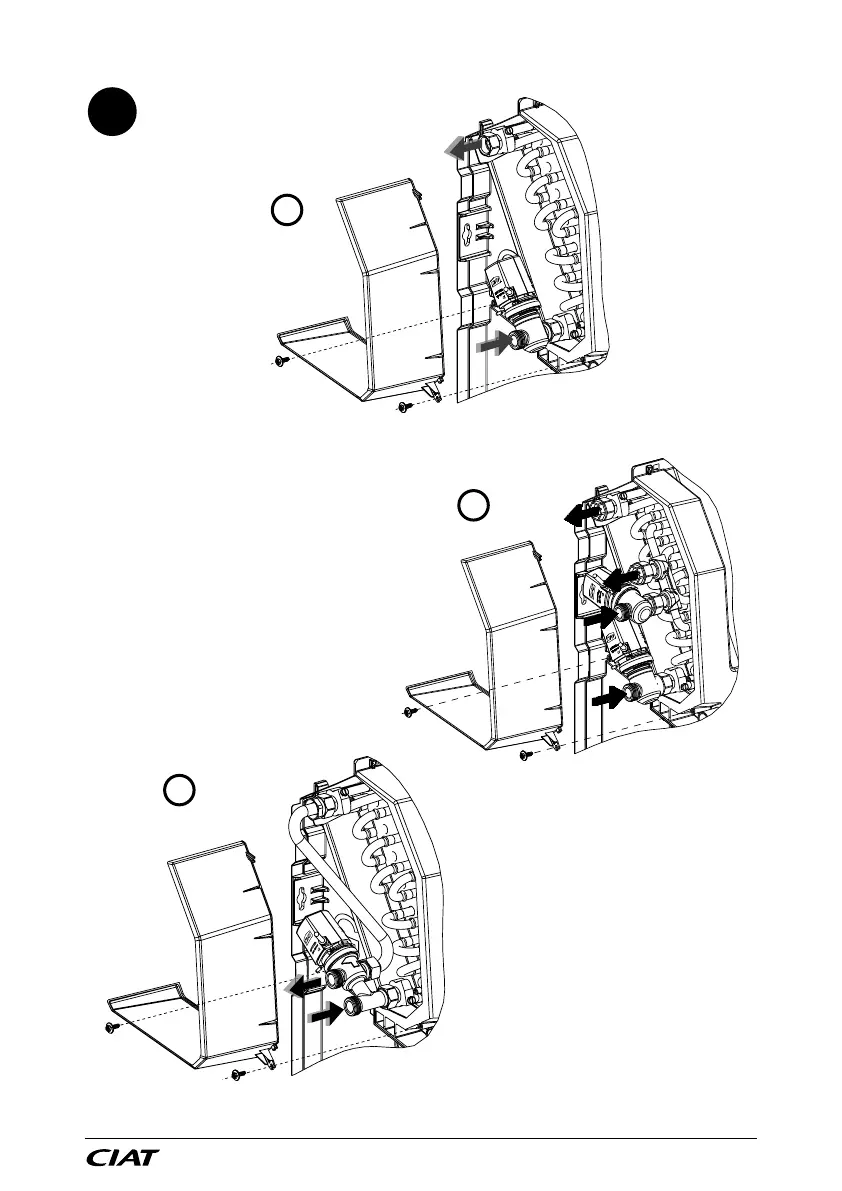 CIAT