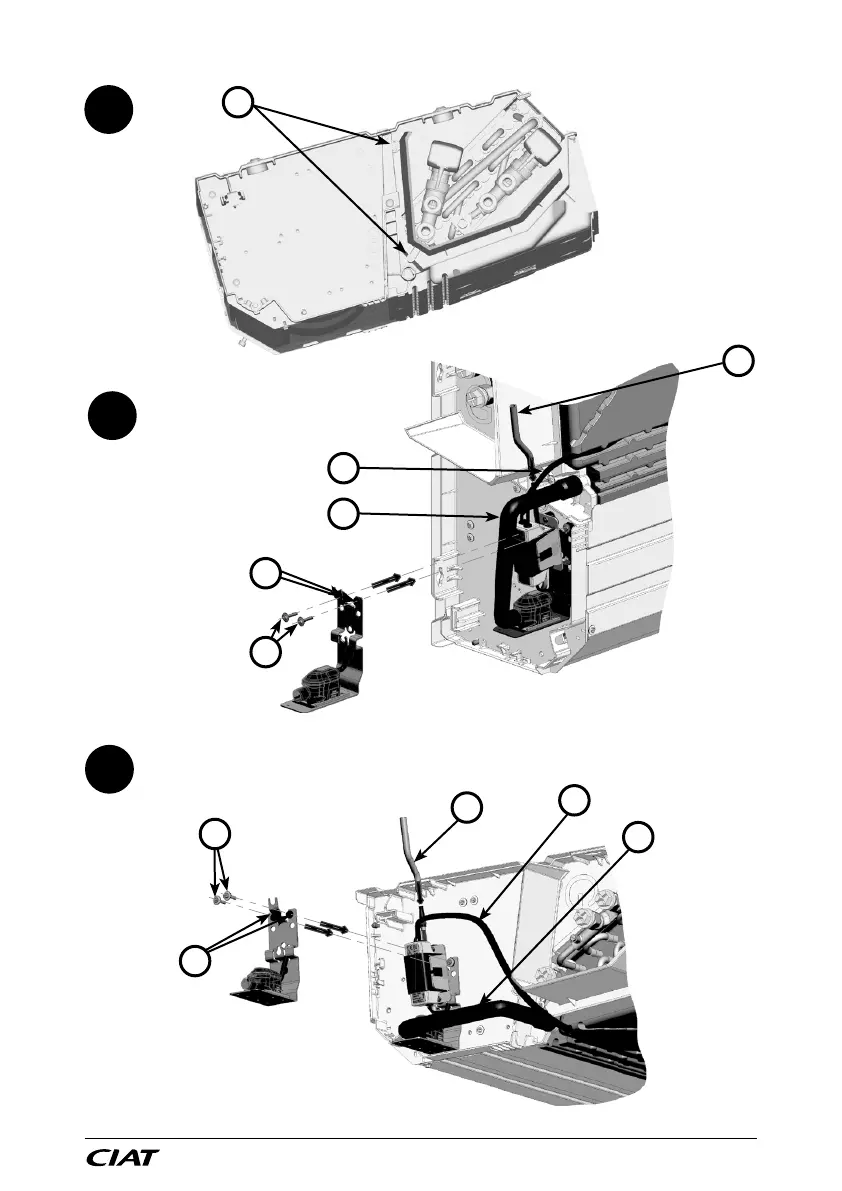 CIAT