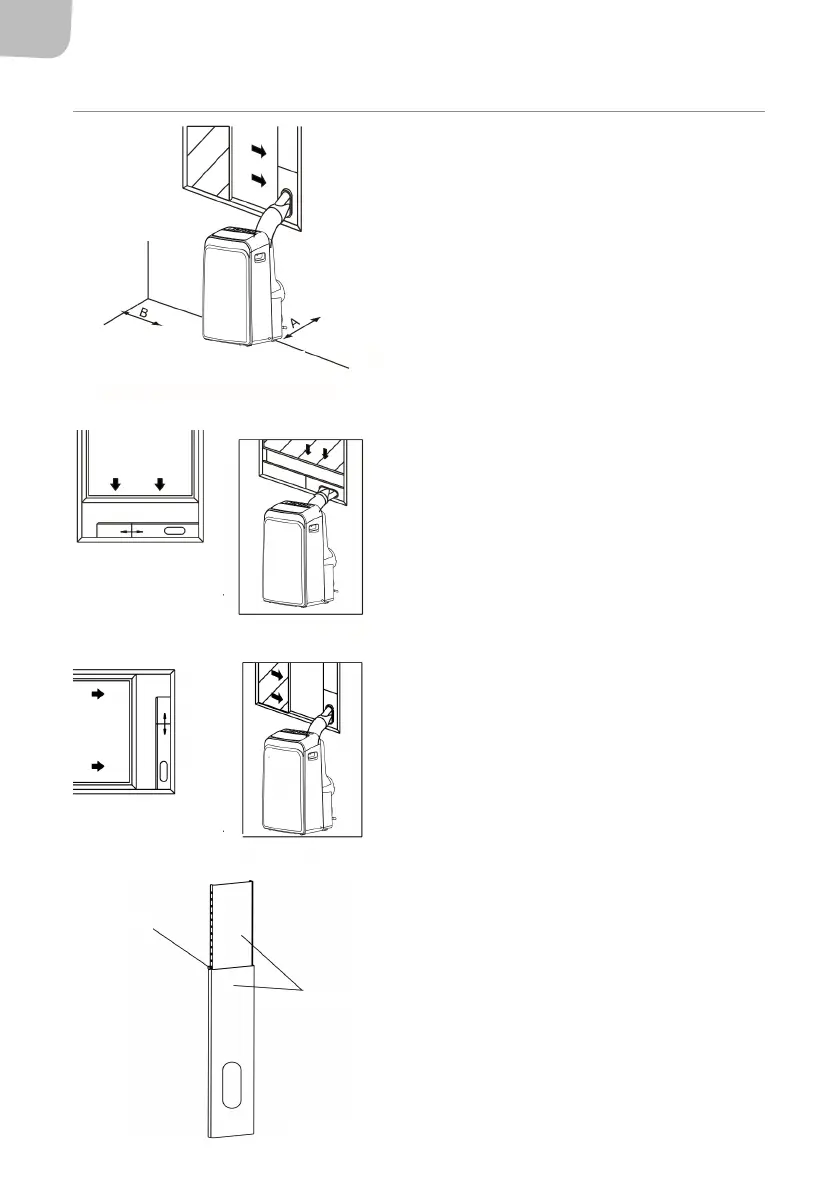 B

A