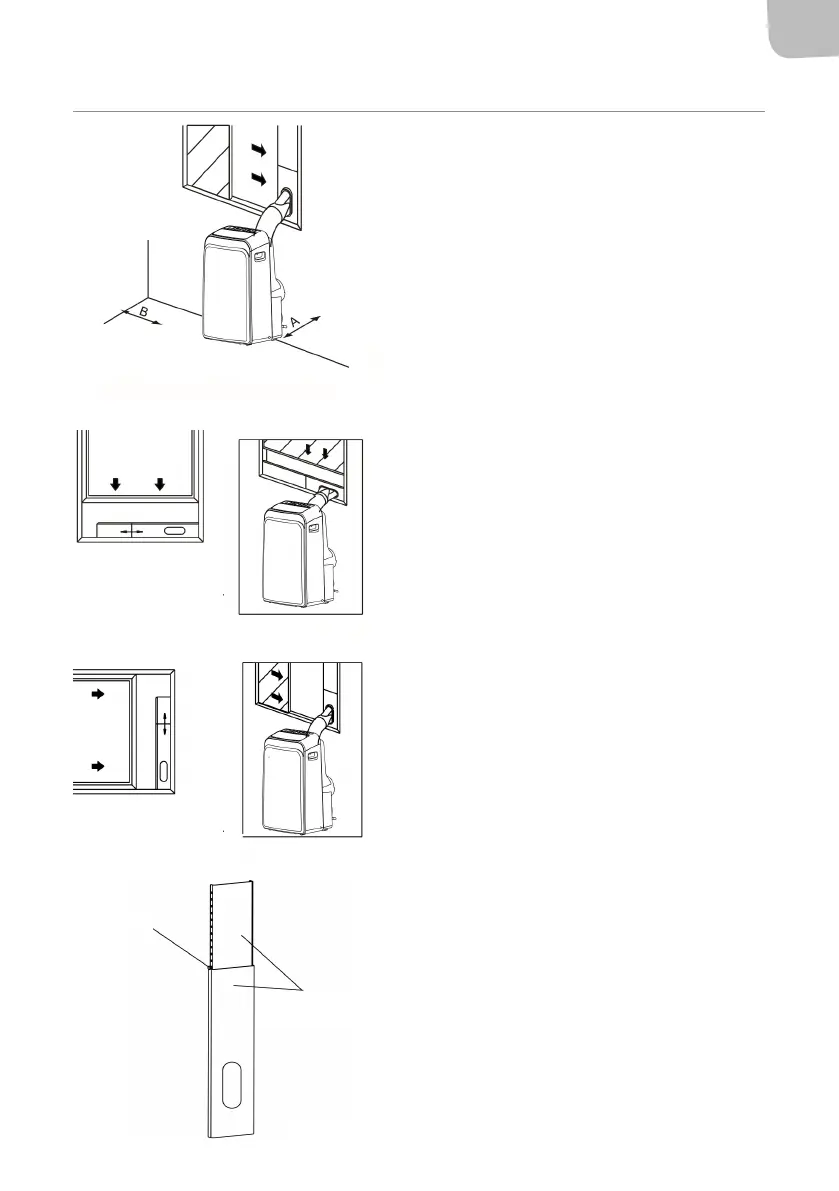 B

A