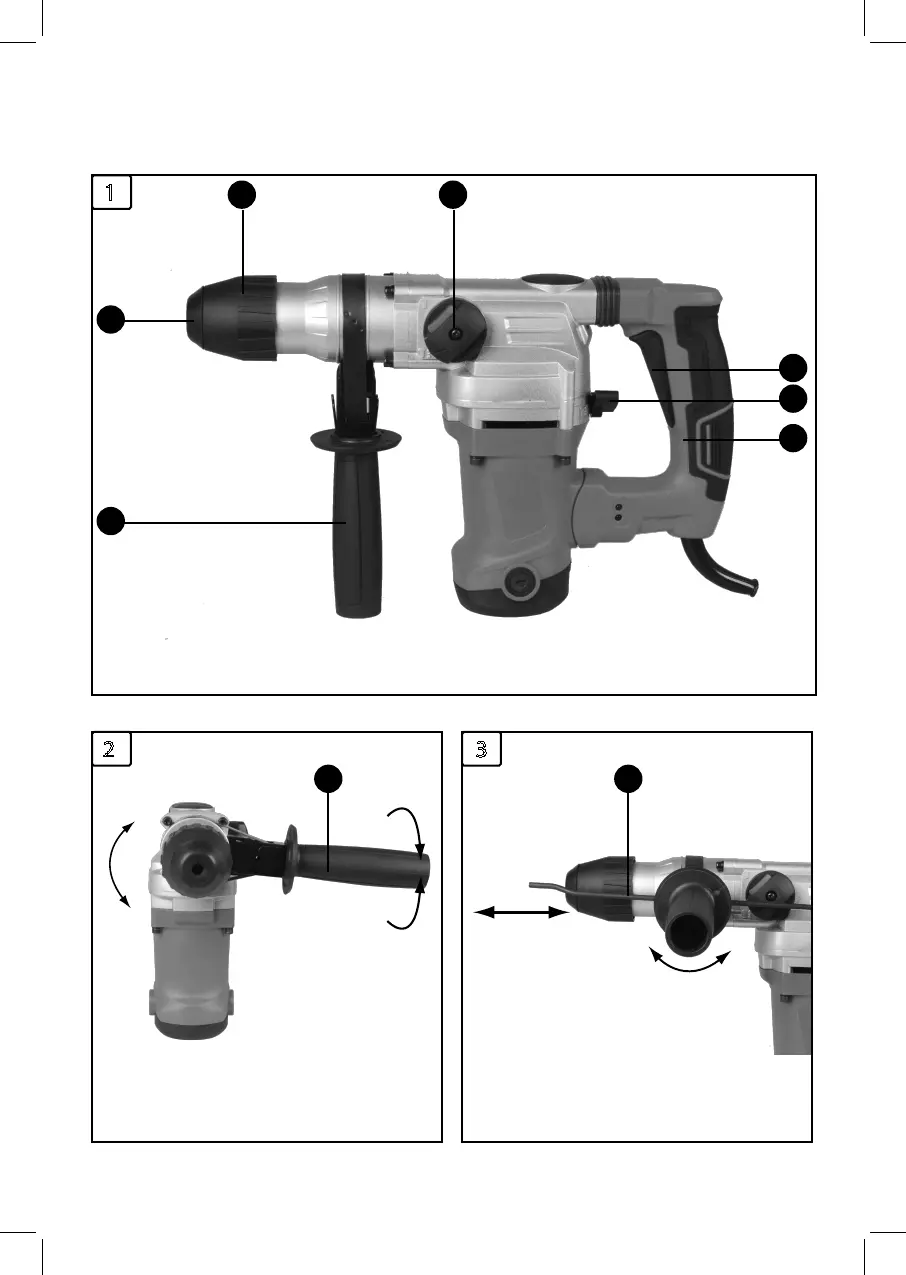 1

2

3