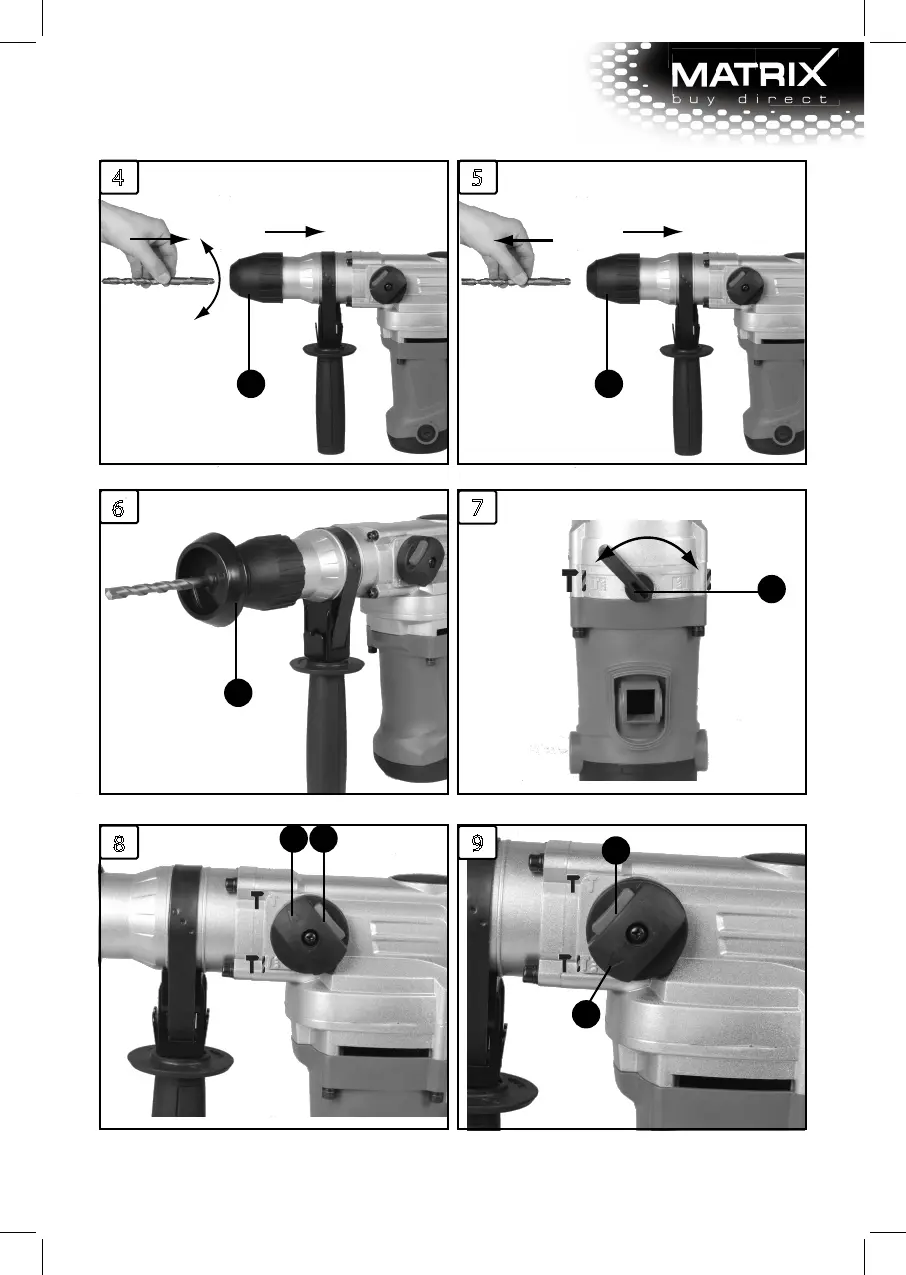 MATRIX
buy direct

4

5

6

7

8

9