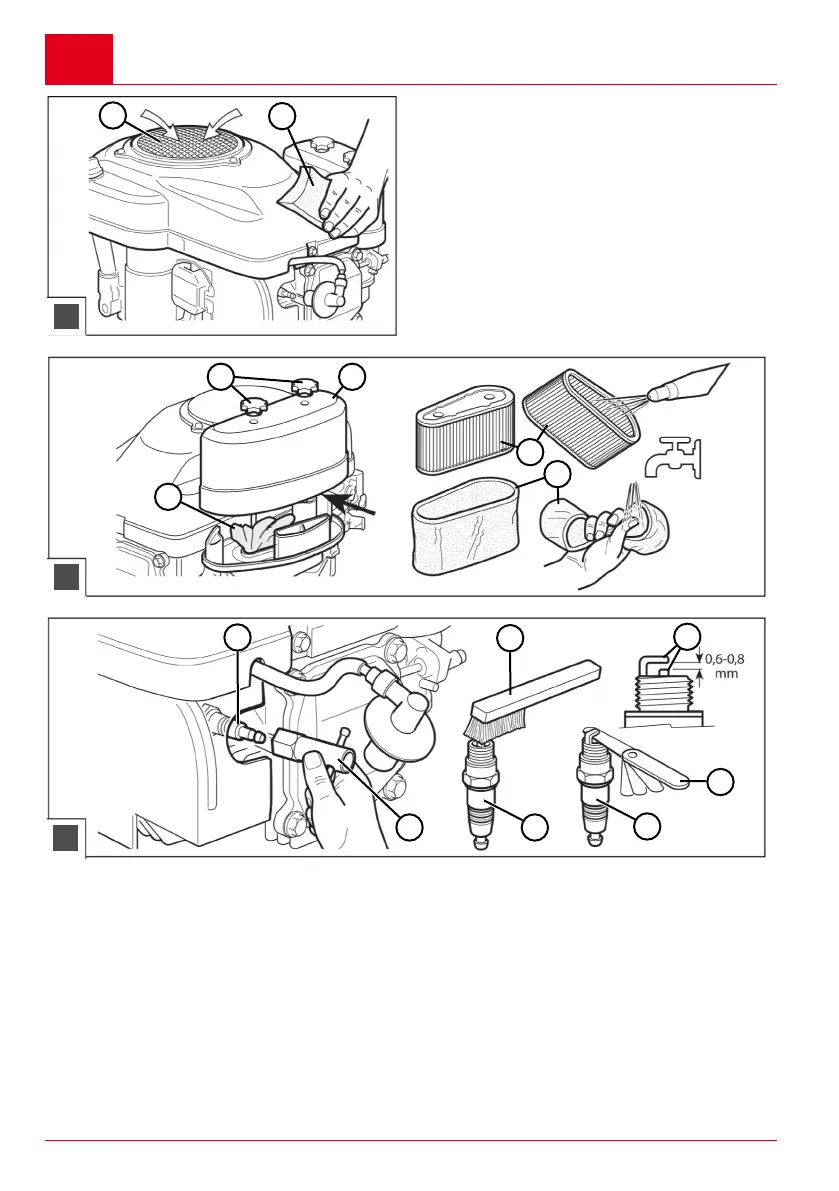 0,6-0,8 mm