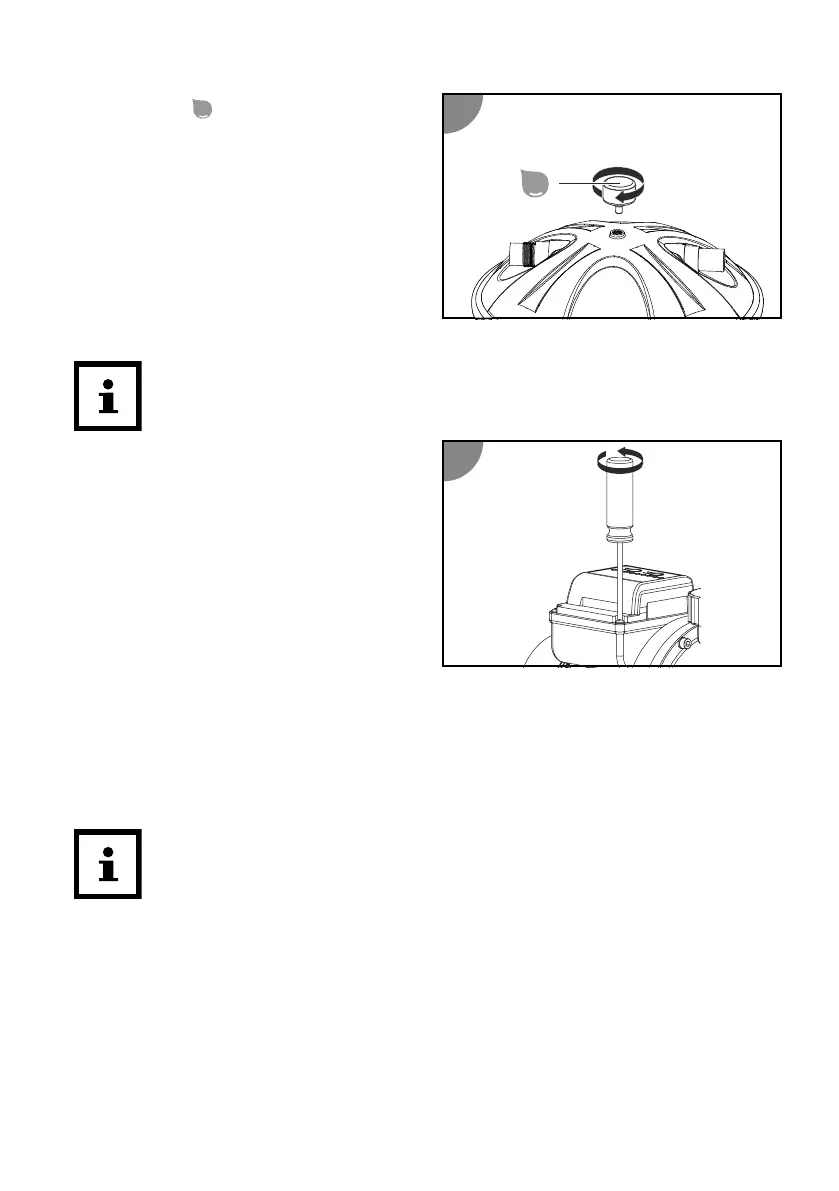 i

i