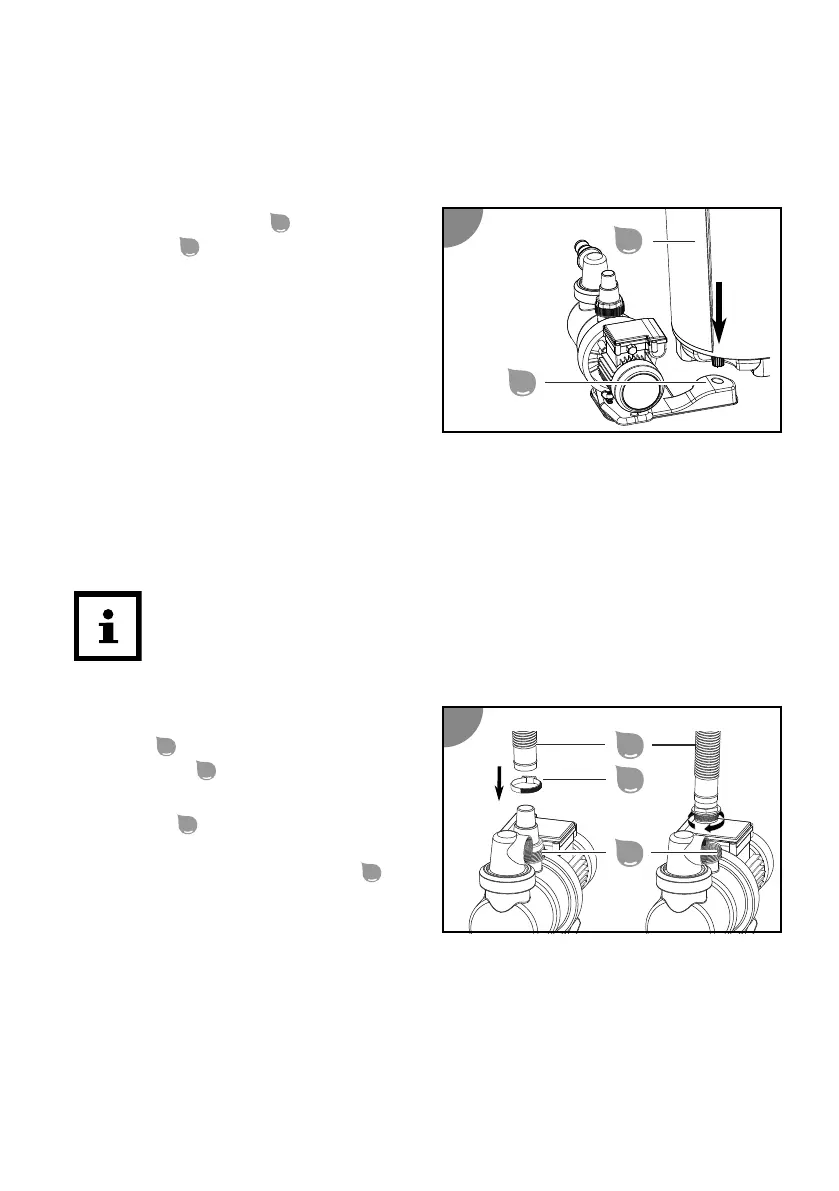 i