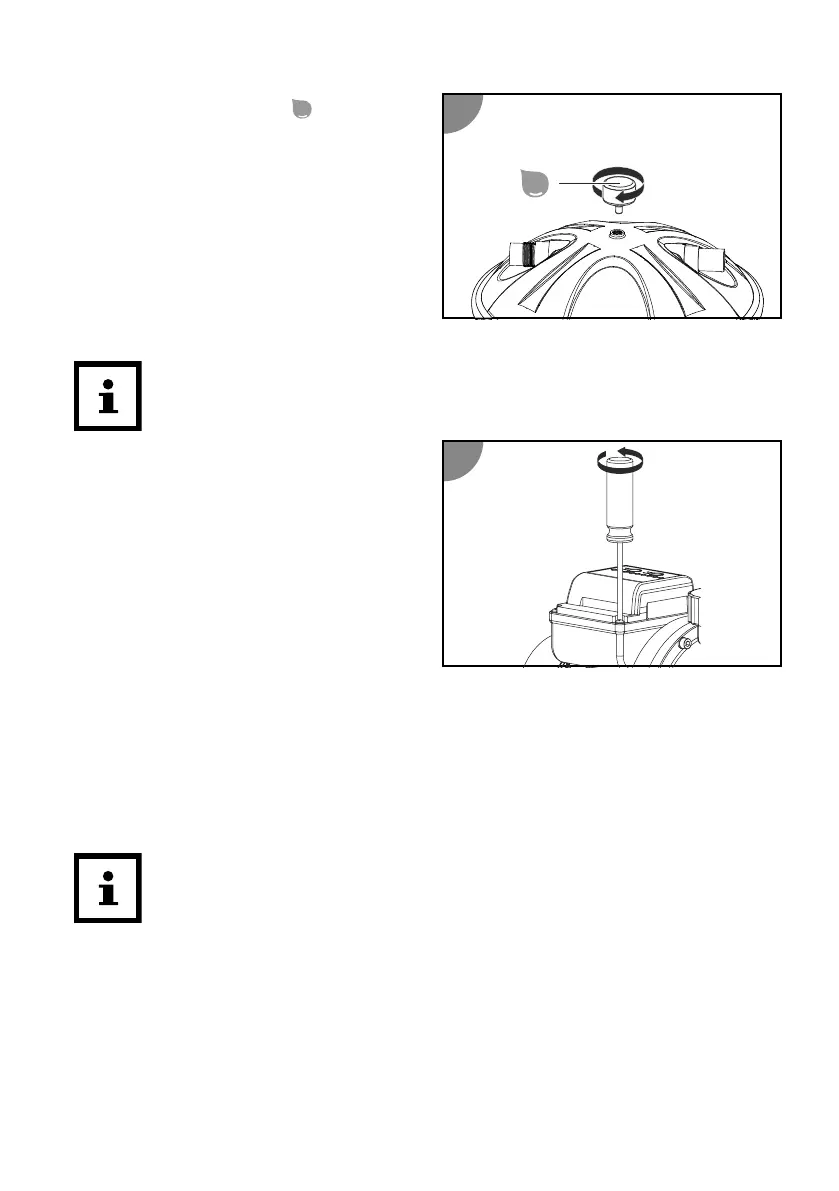 i

i