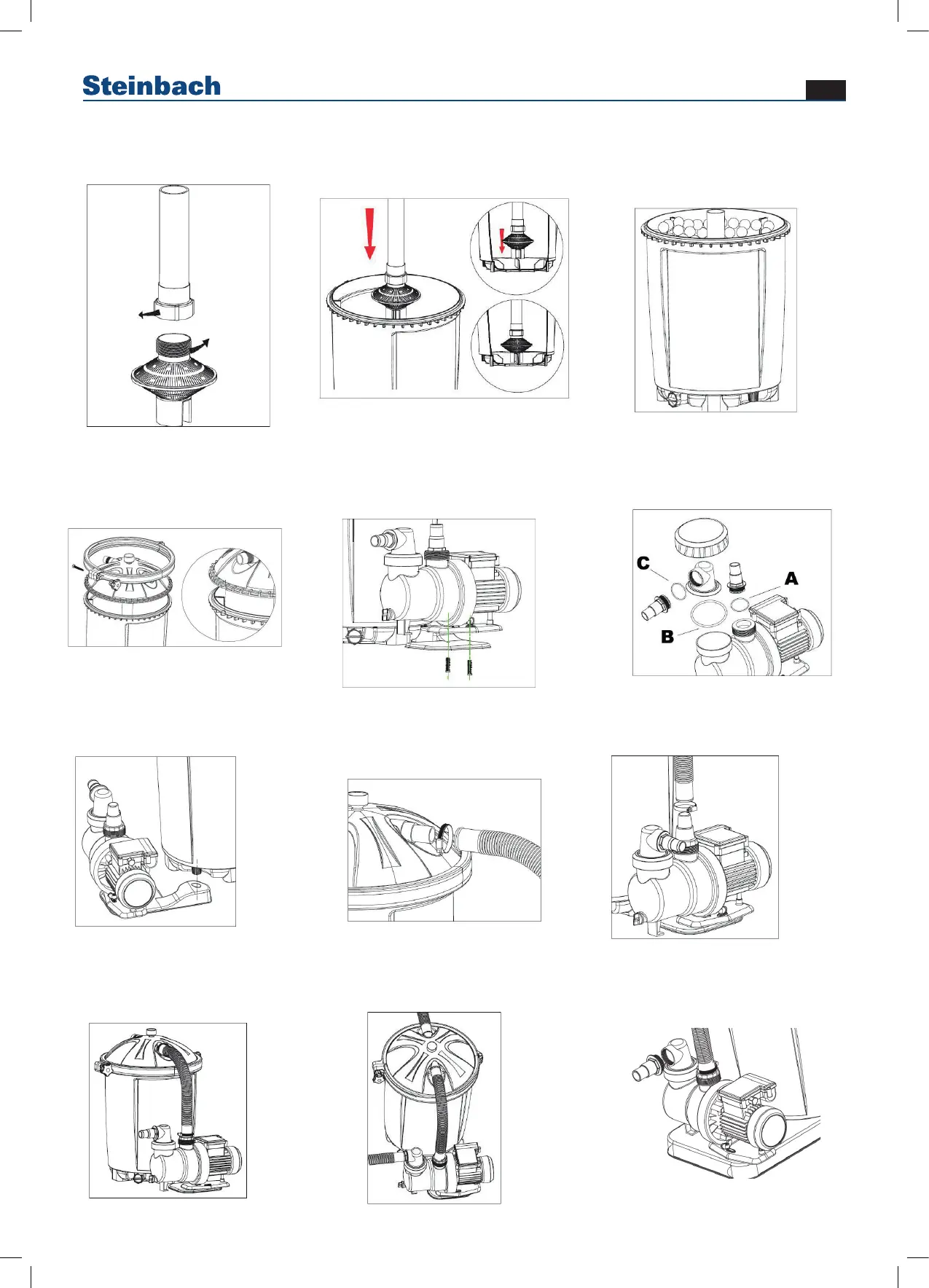 Steinbach

C
A
B