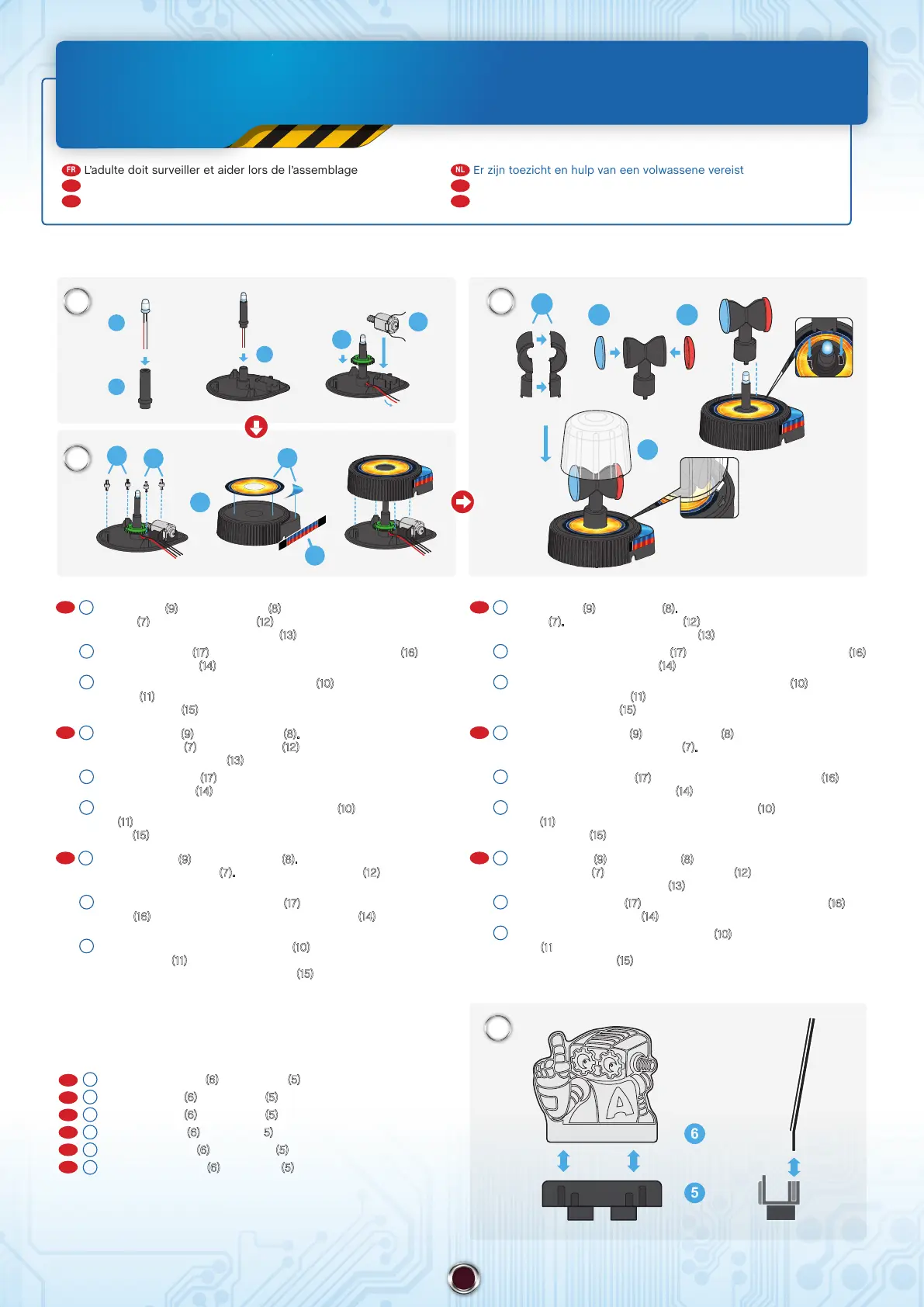 FR L'adulte doit surveiller et aider lors de l'assemblage

NL Er zijn toezicht en hulp van een volwassene vereist

(9) (8)
(7) (12)
(13)
(17) (16)
(14)
(10)
(11)
(15)

(9) (8).
(7) (12)
(13)
(17)
(14)
(10)
(11)
(15)

(9) (8).
(7). (12)
(17)
(16) (14)
(10)
(11)
(15)

(9) (8).
(7). (12)
(13)
(17) (16)
(14)
(10)
(11)
(15)

(9) (8)
(7).
(17) (16)
(14)
(10)
(11)
(15)

(9) (8)
(7) (12)
(13)
(17) (16)
(14)
(10)
(11
(15)

(6) (5)
(6) (5)
(6) (5)
(6) 5)
(6) (5)
(6) (5)

6
5