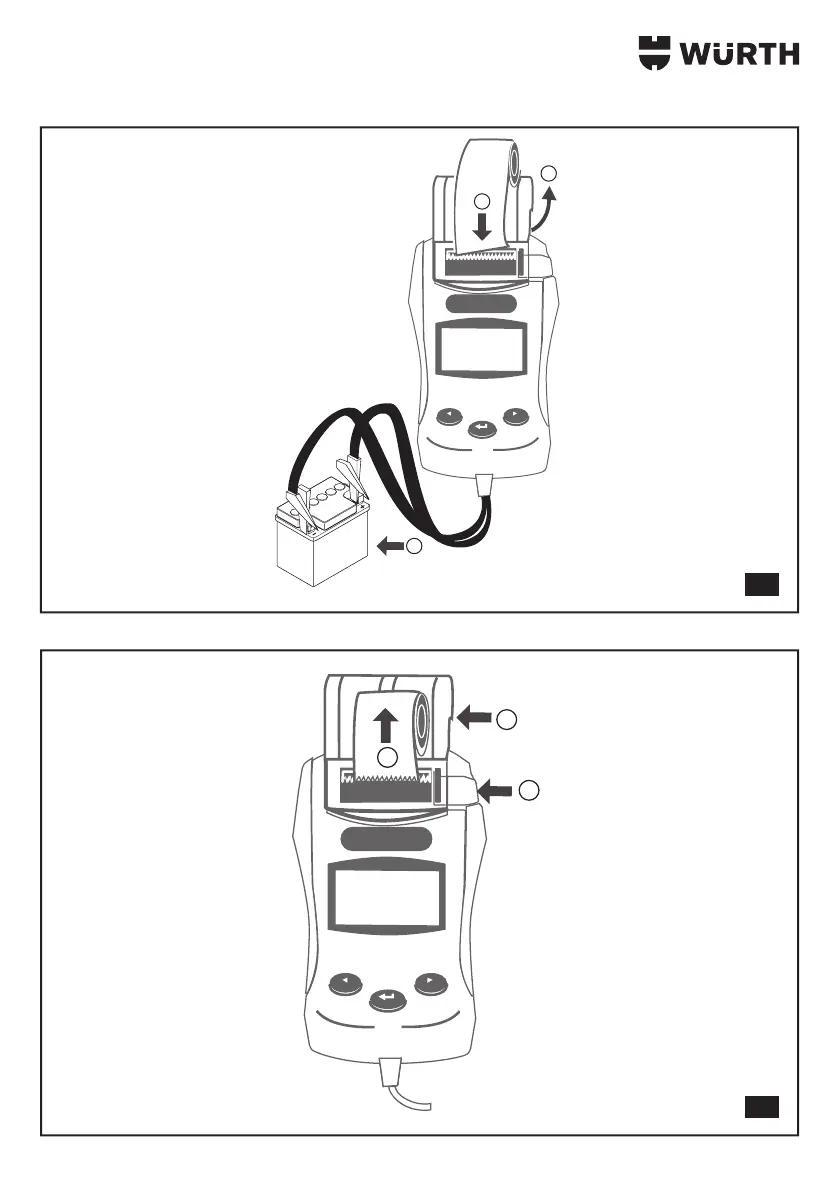 WÜRTH