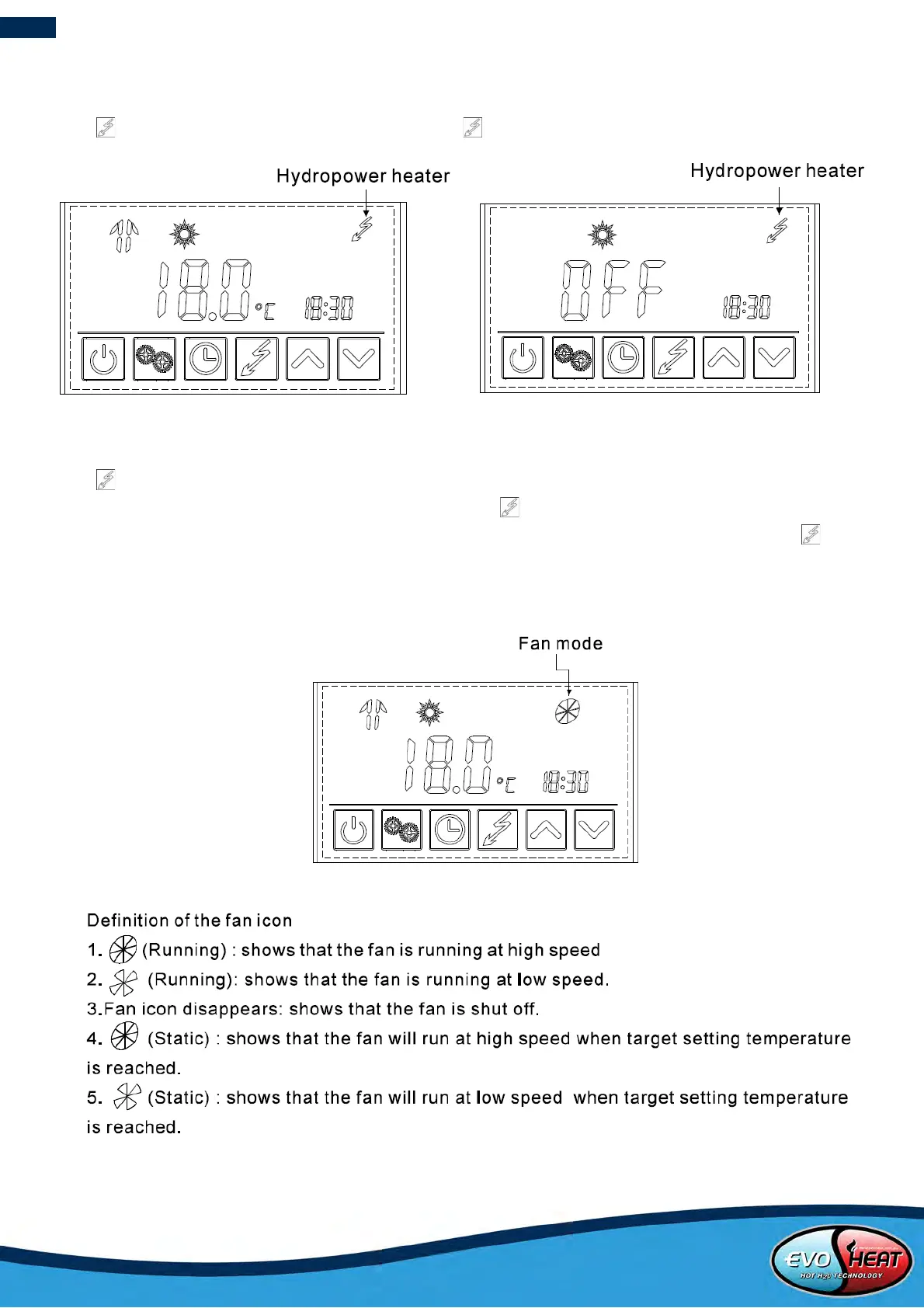 Hydropower heater

18.0 °C 18:30

Hydropower heater

OFF 18:30

Fan mode

18.0 °C 18:30

Definition of the fan icon

1. (Running) : shows that the fan is running at high speed

2. (Running): shows that the fan is running at low speed.

3.Fan icon disappears: shows that the fan is shut off.

4. (Static) : shows that the fan will run at high speed when target setting temperature is reached.

5. (Static) : shows that the fan will run at low speed when target setting temperature is reached.

EVO HEAT
HOT H2O TECHNOLOGY