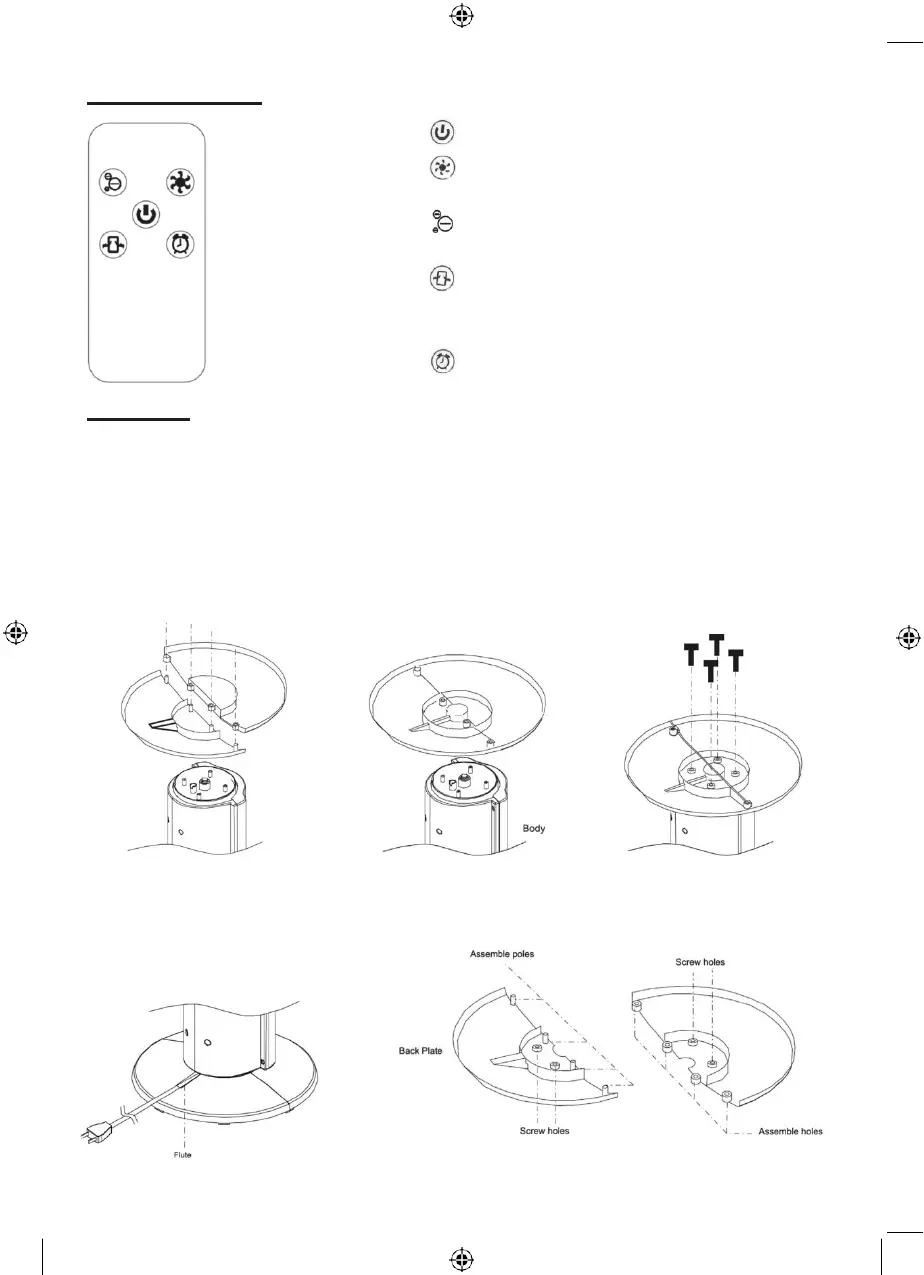 Body

Assemble poles

Screw holes

Back Plate

Screw holes

Assemble holes

Flute