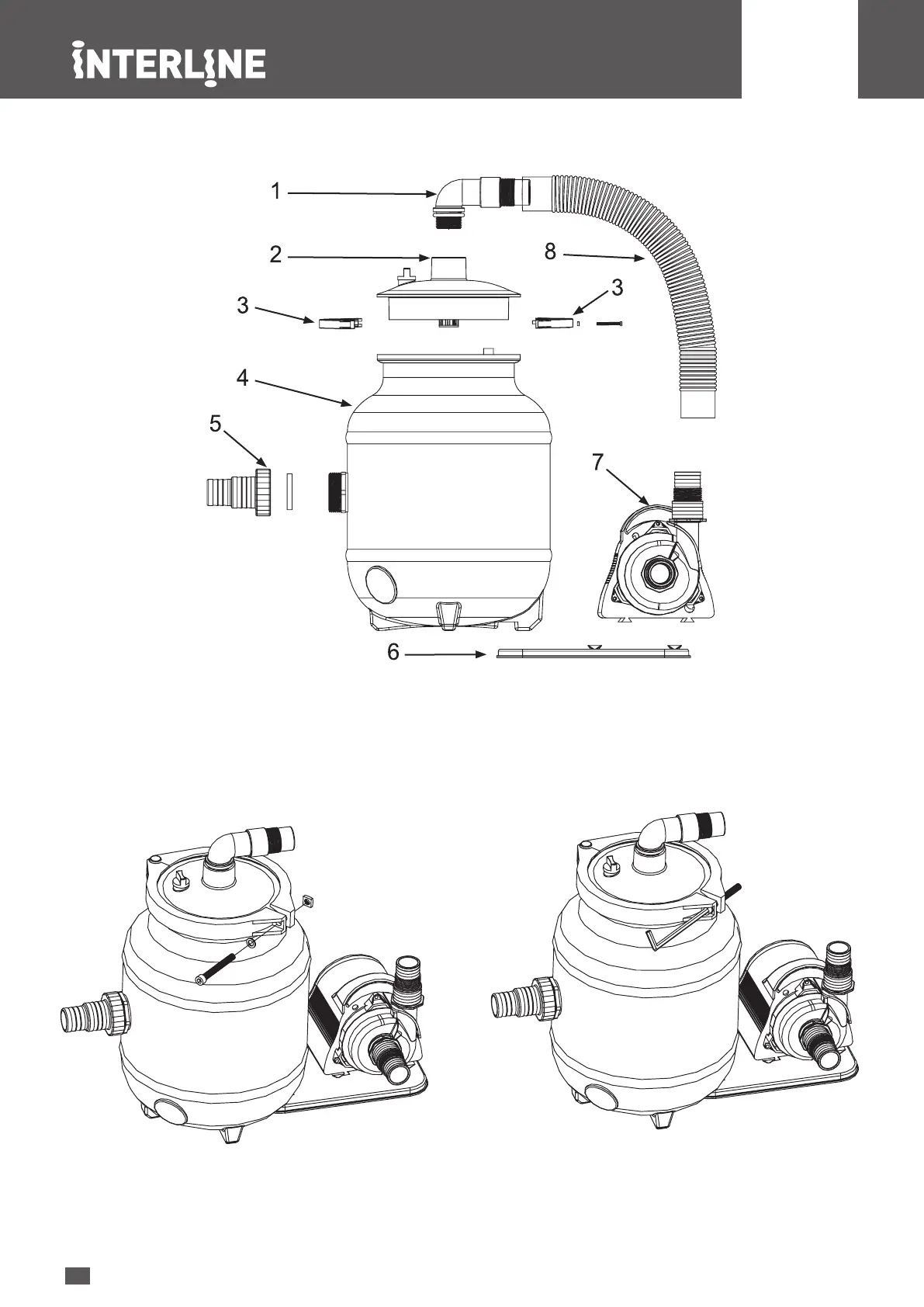 INTERLINE

1
2
8
3
3
4
5
7
6