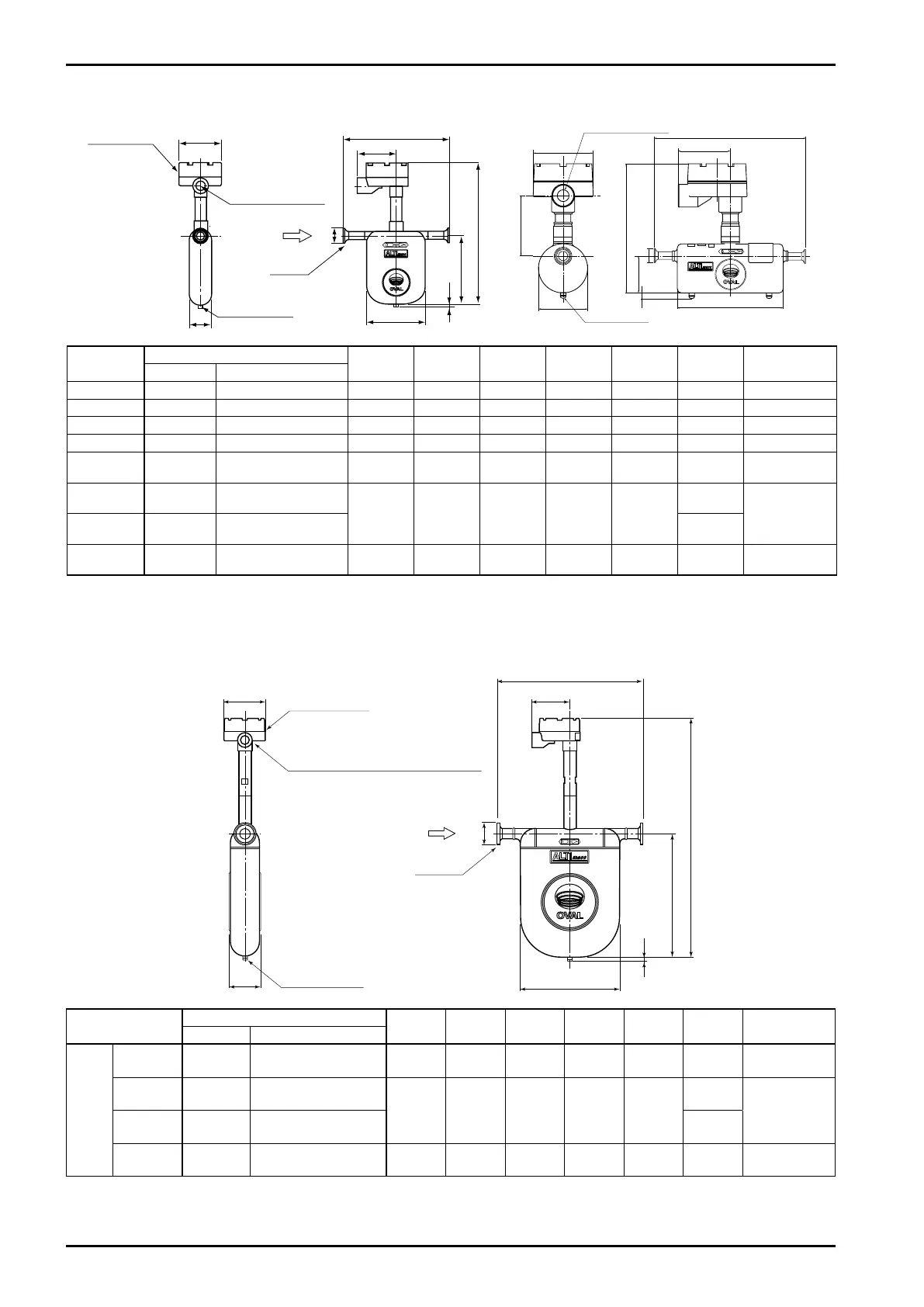 ALTI mass

OVAL

ALTI mass

OVAL

ALTI mass

OVAL