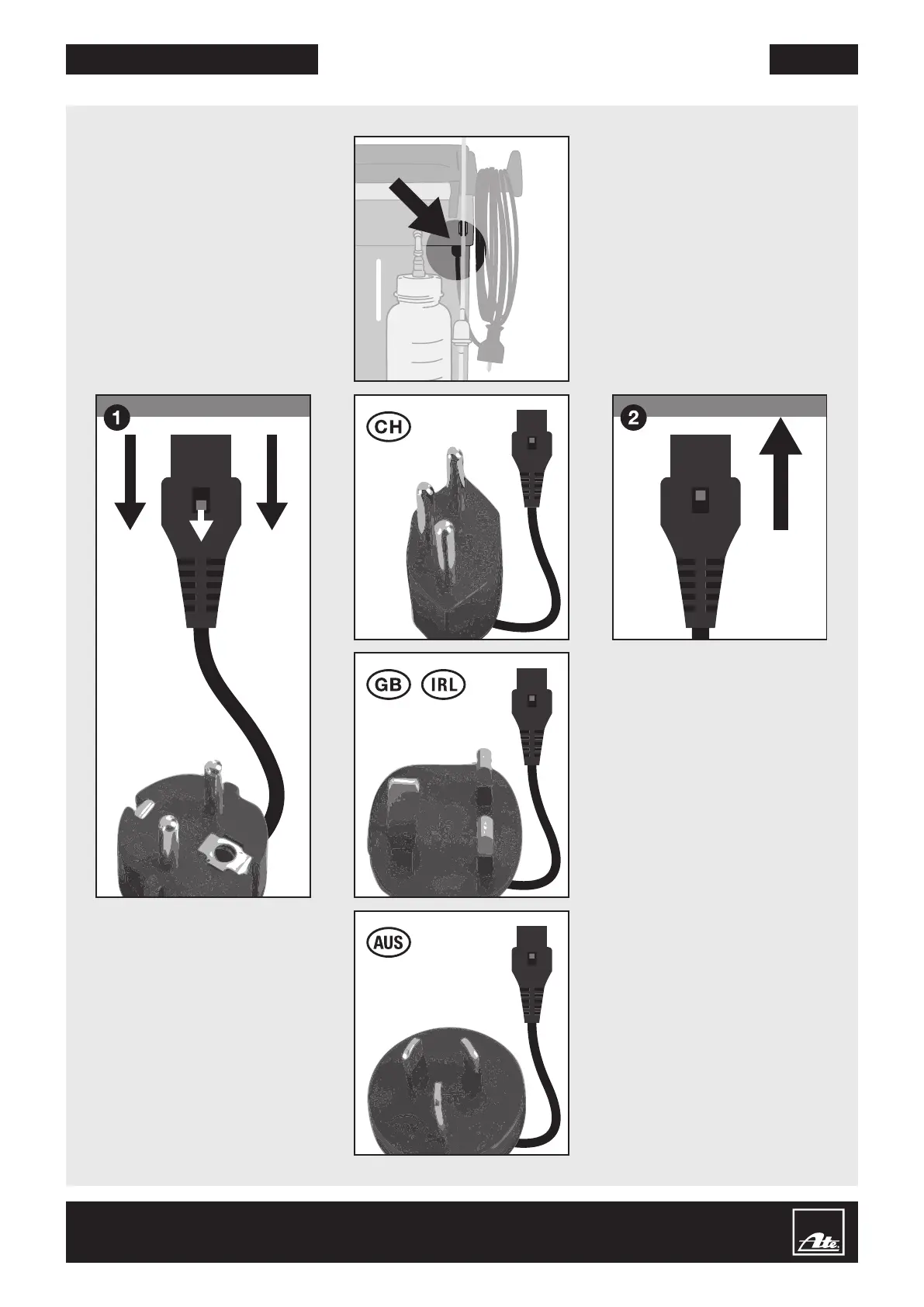 1

CH

2

GB IRL

AUS

Ate