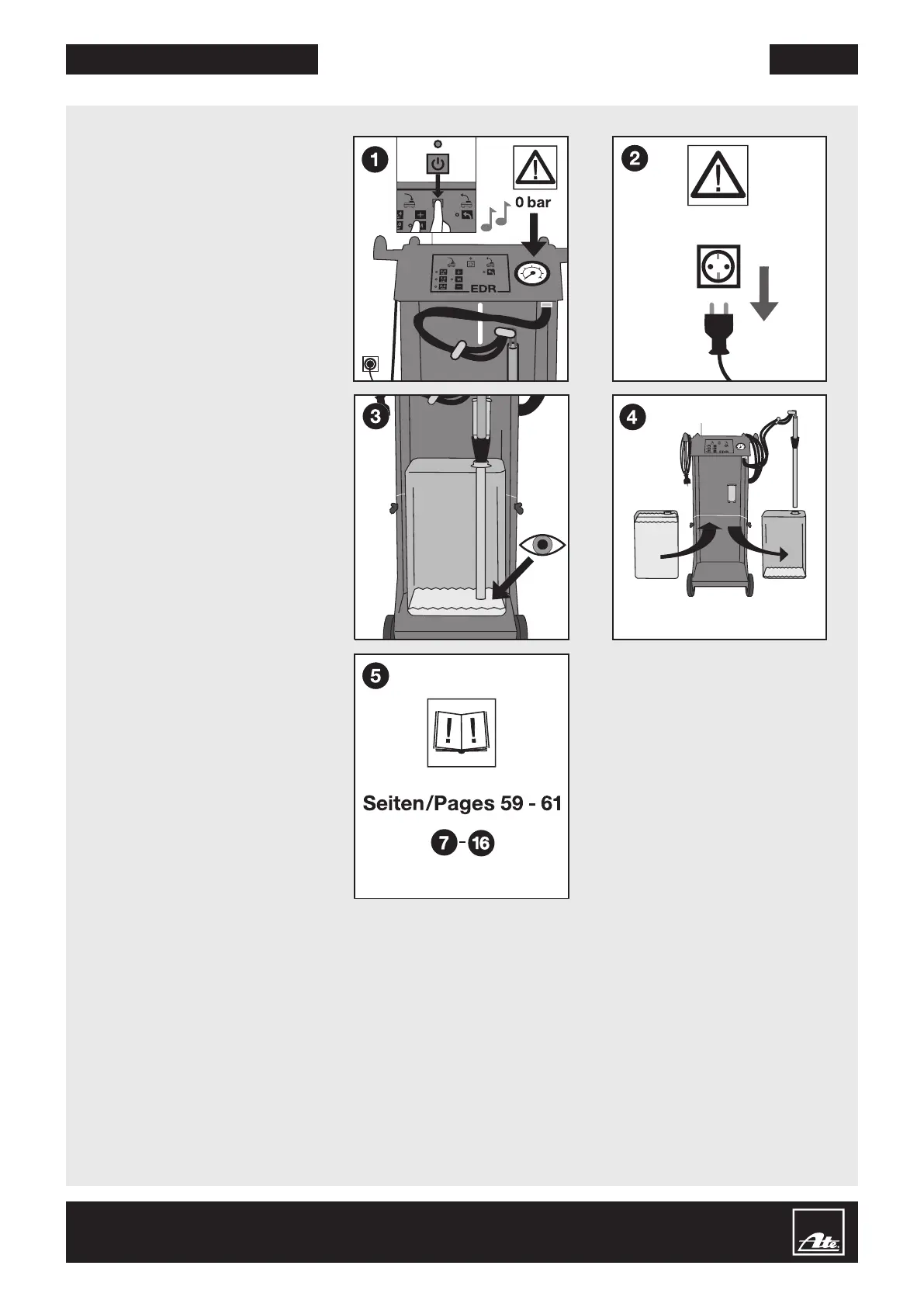 1

0 bar

EDR

2

3

4

EDR

5

Seiten/Pages 59 - 61

7 - 16

Ate