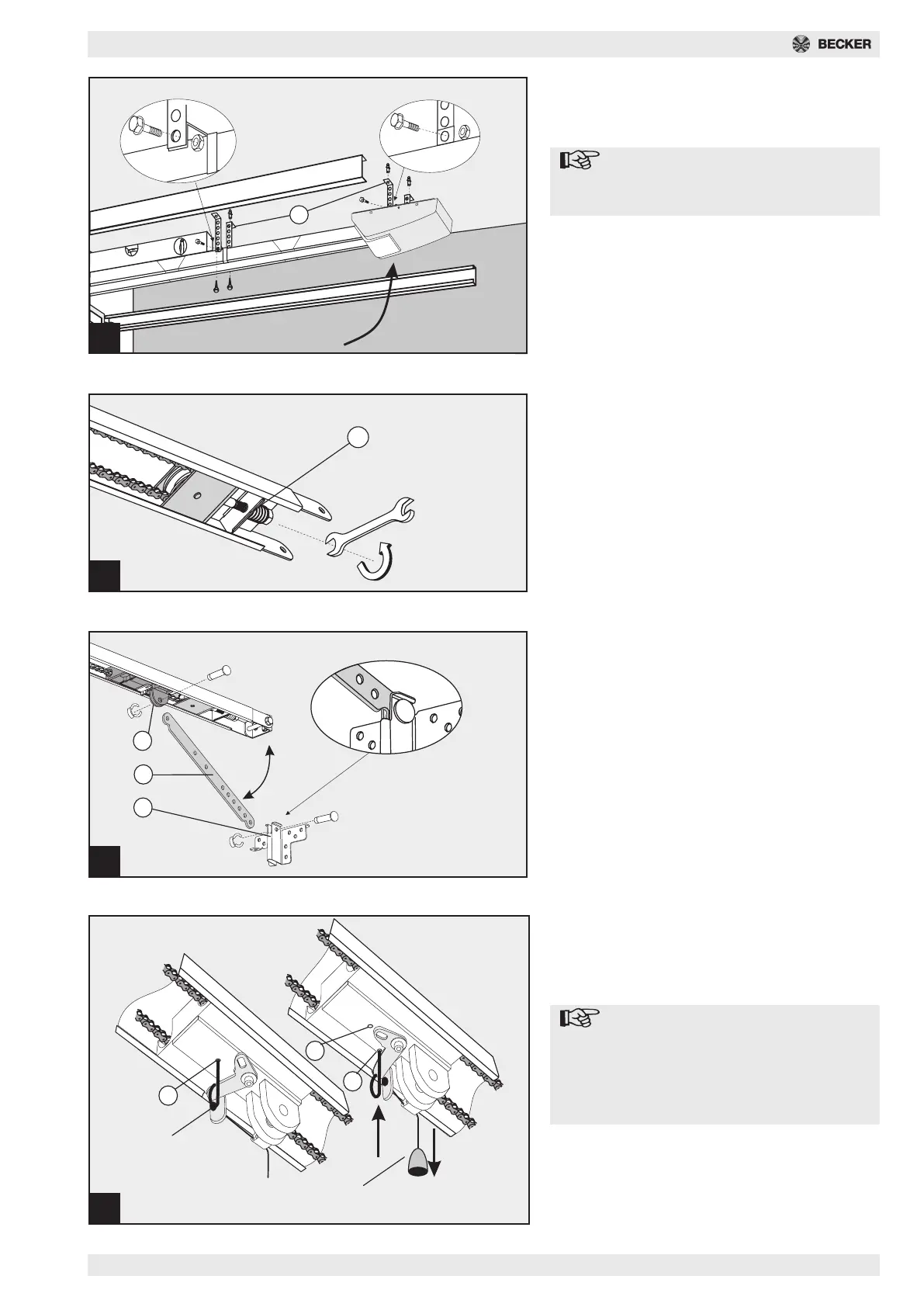 BECKER