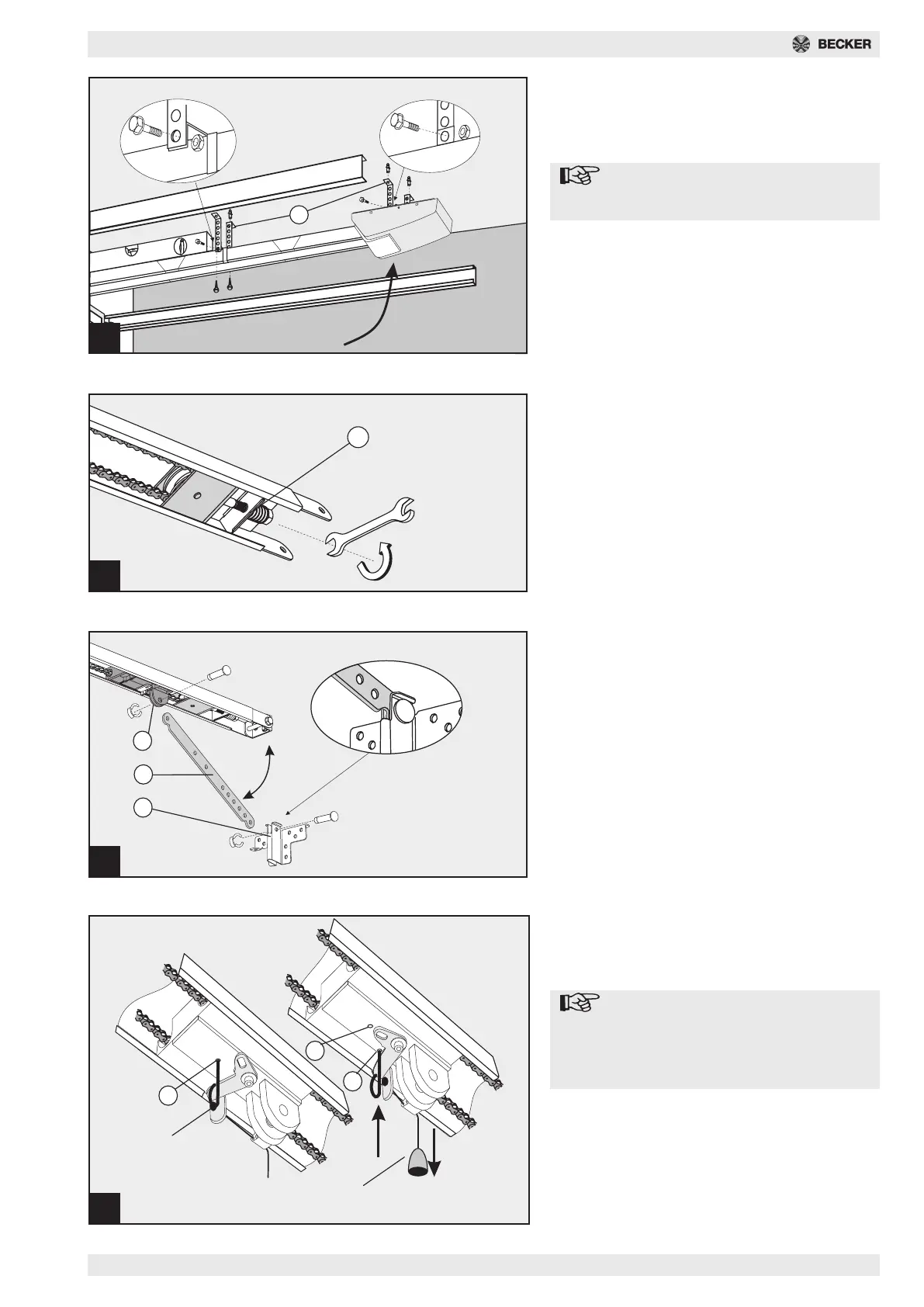 BECKER