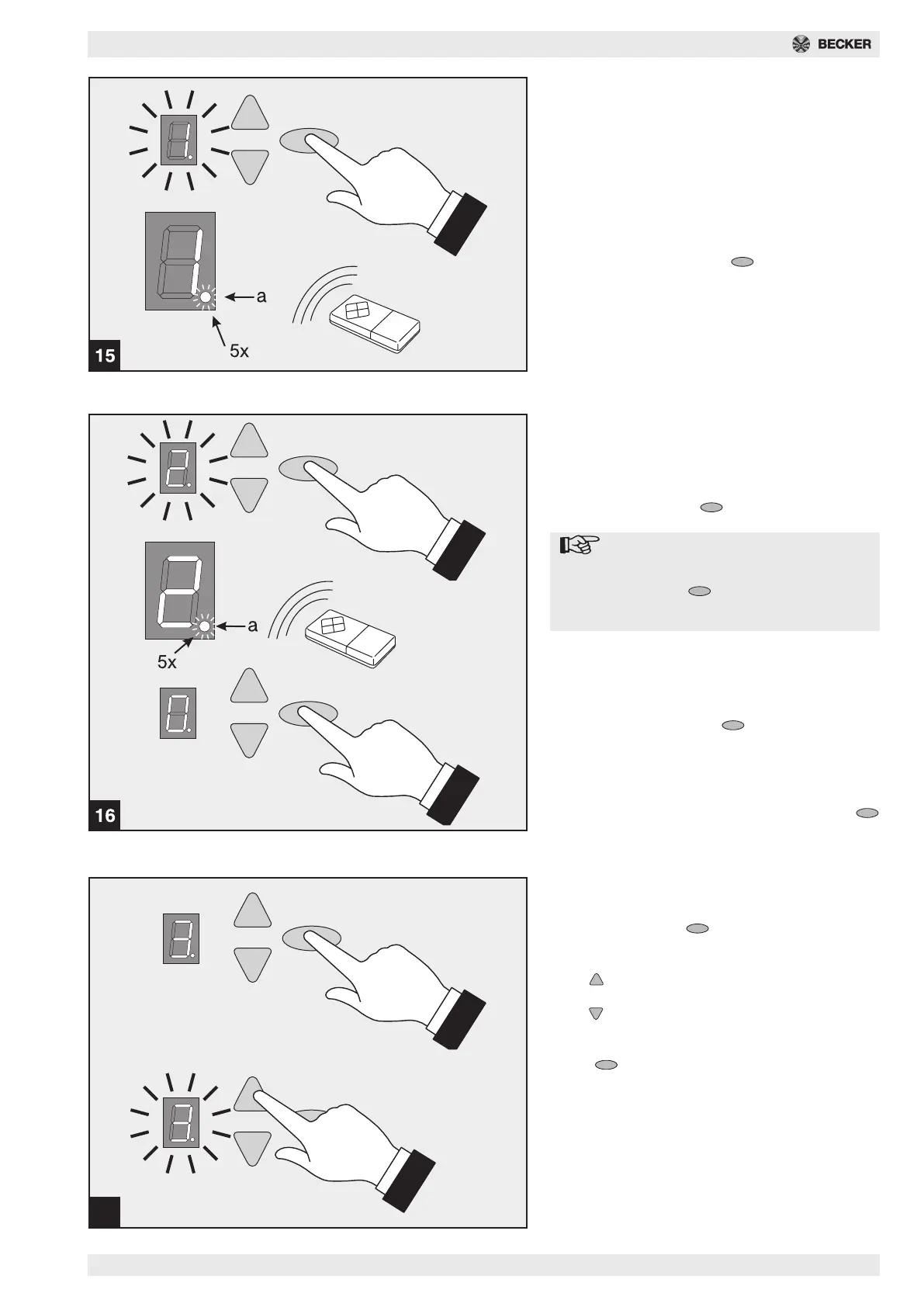 BECKER

a

5x

15

a

5x

16