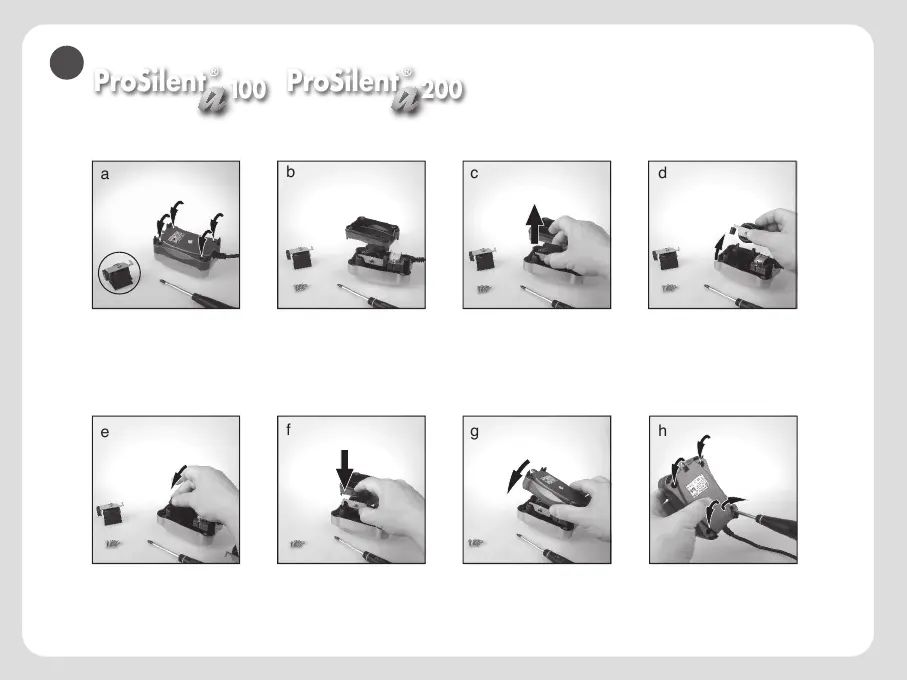 ProSilent® a 100 ProSilent® a 200

a

b

c

d

e

f

g

h