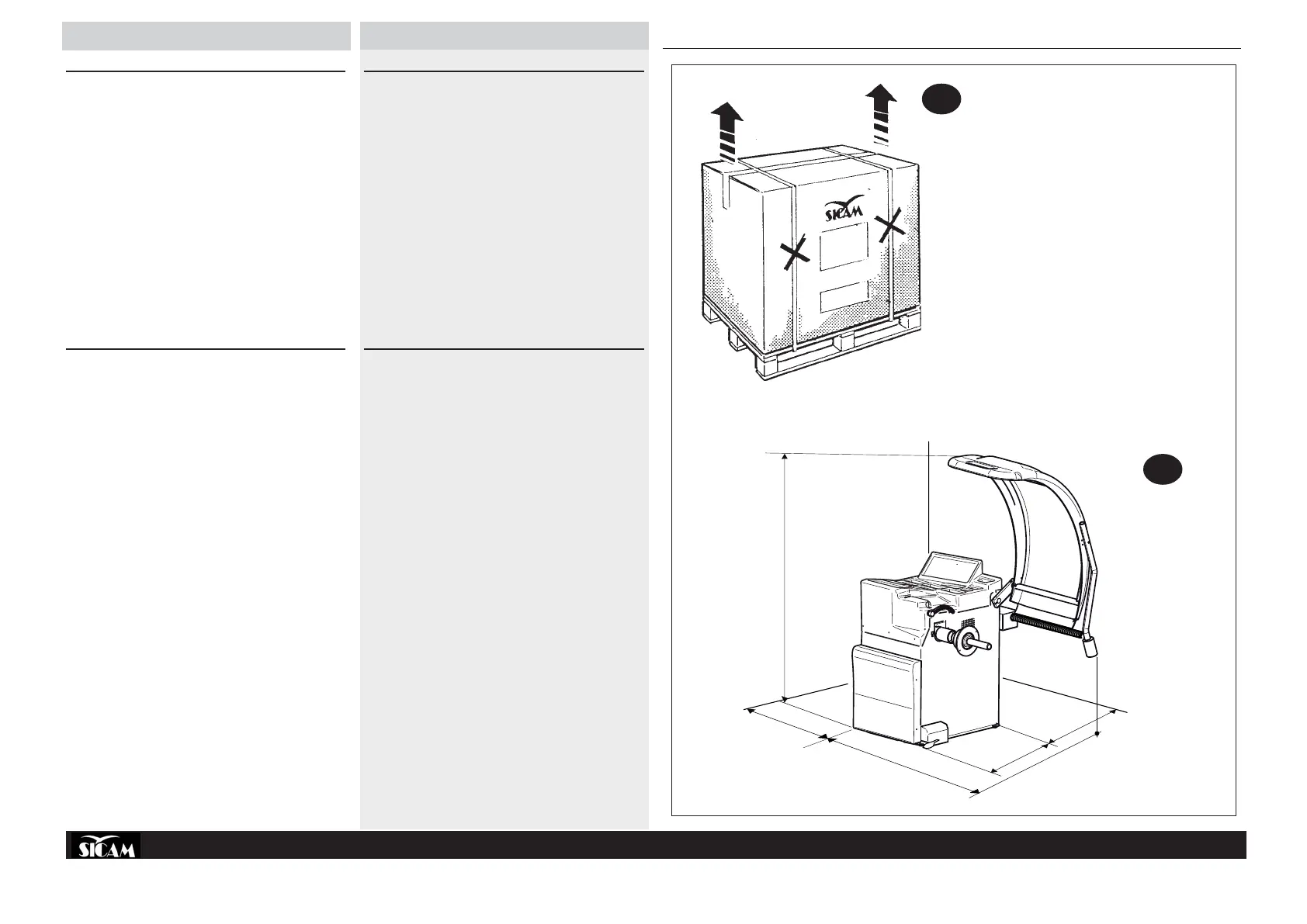 SICAM

SICAM