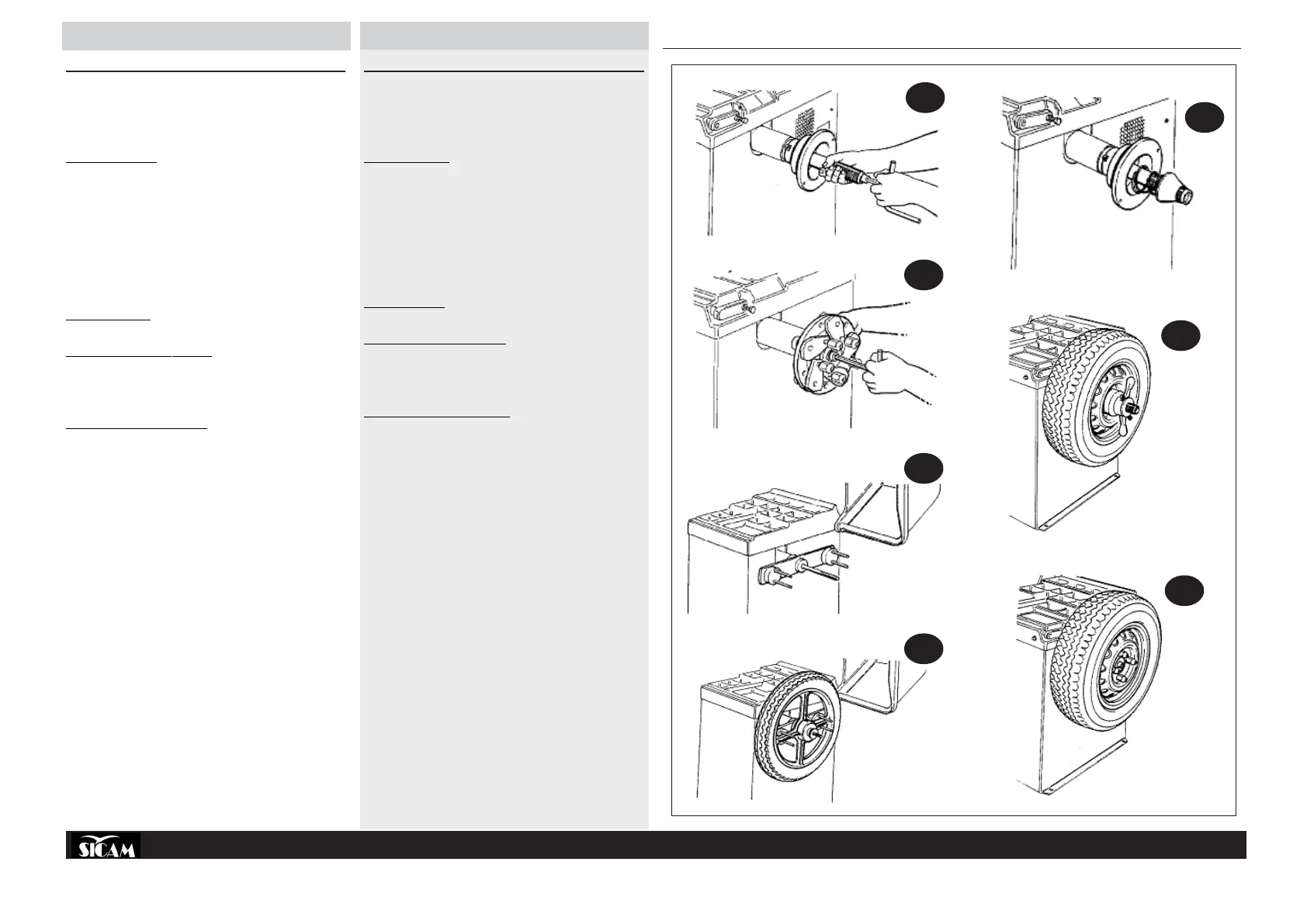 SICAM