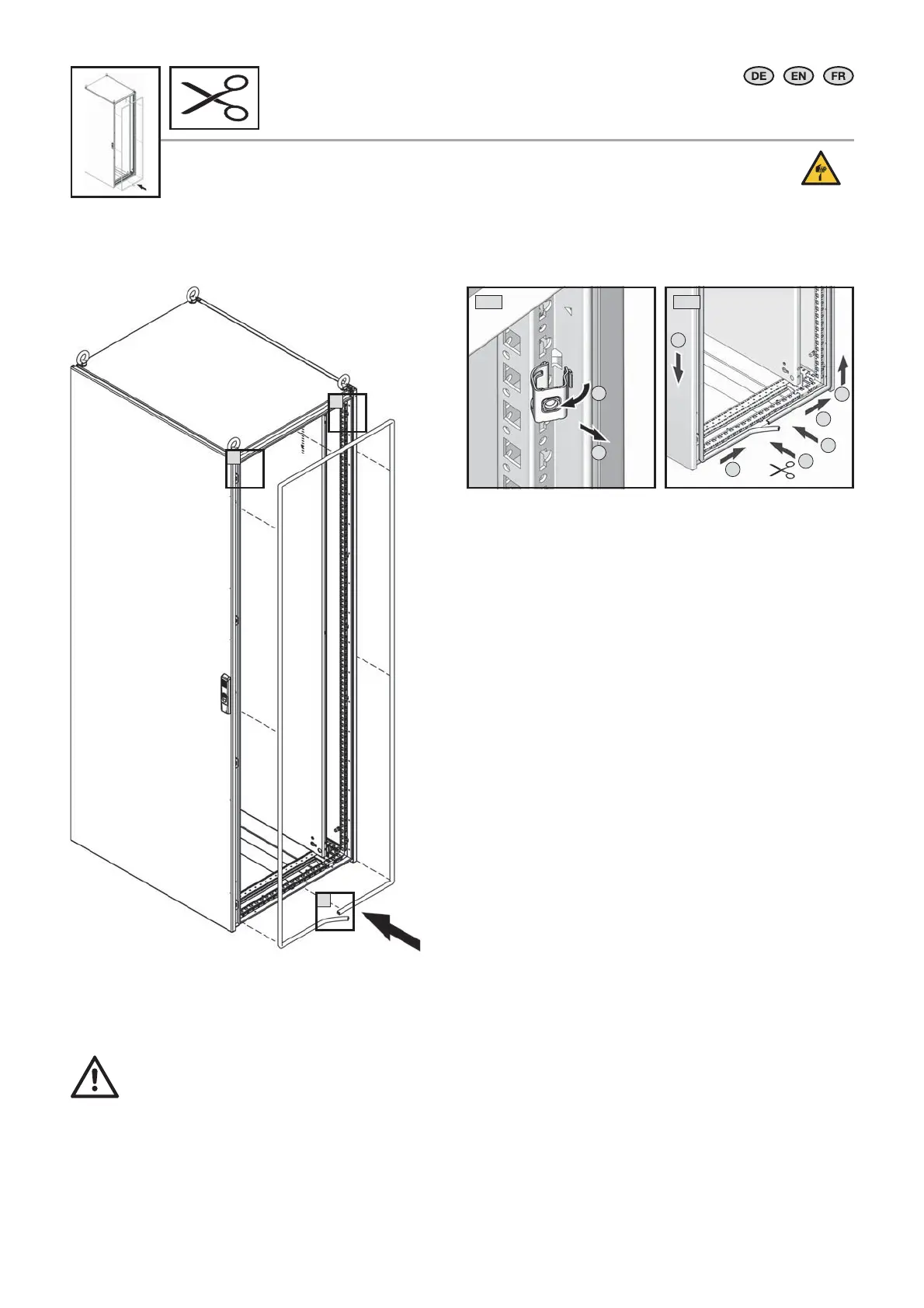 DE EN FR