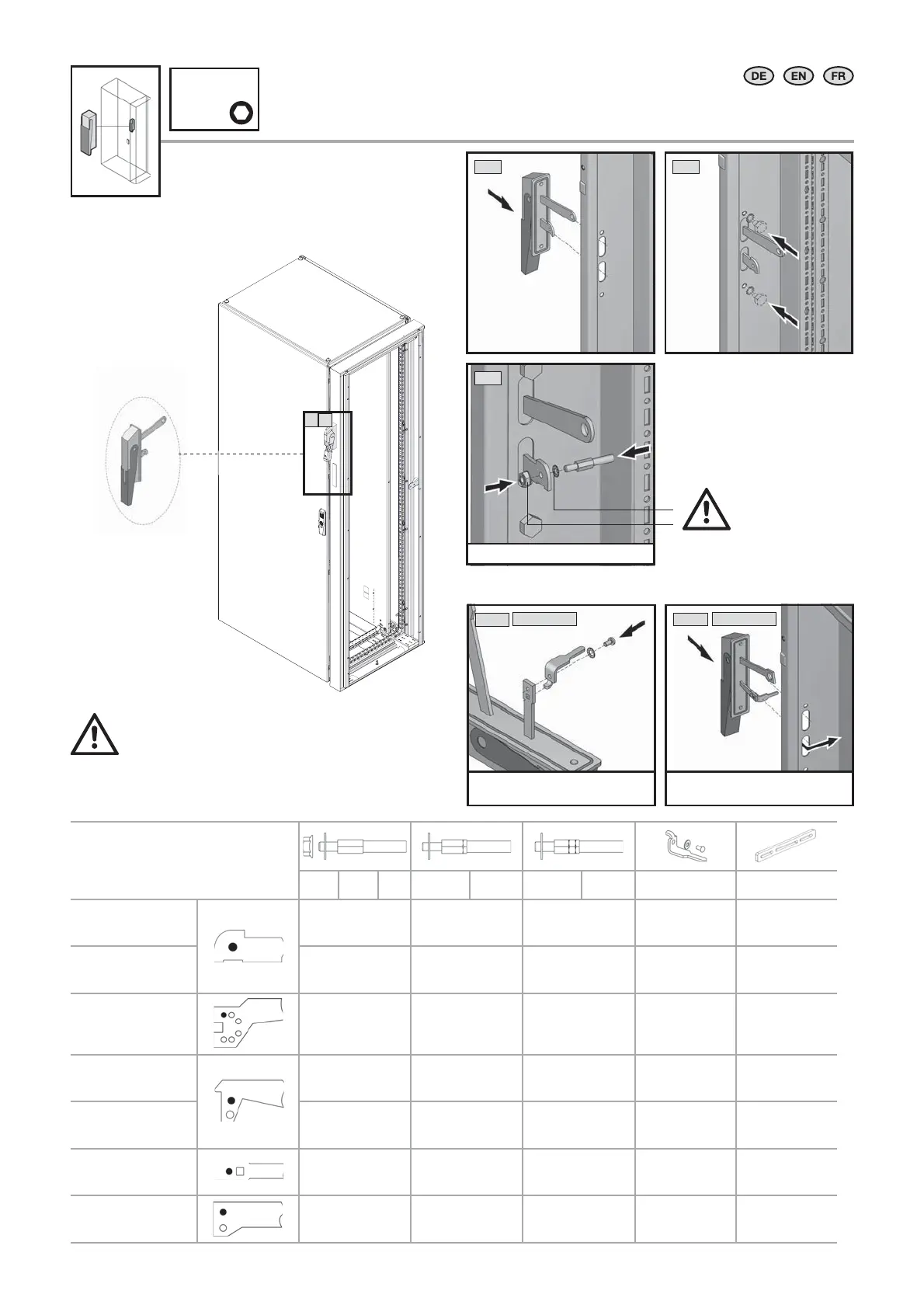 DE EN FR