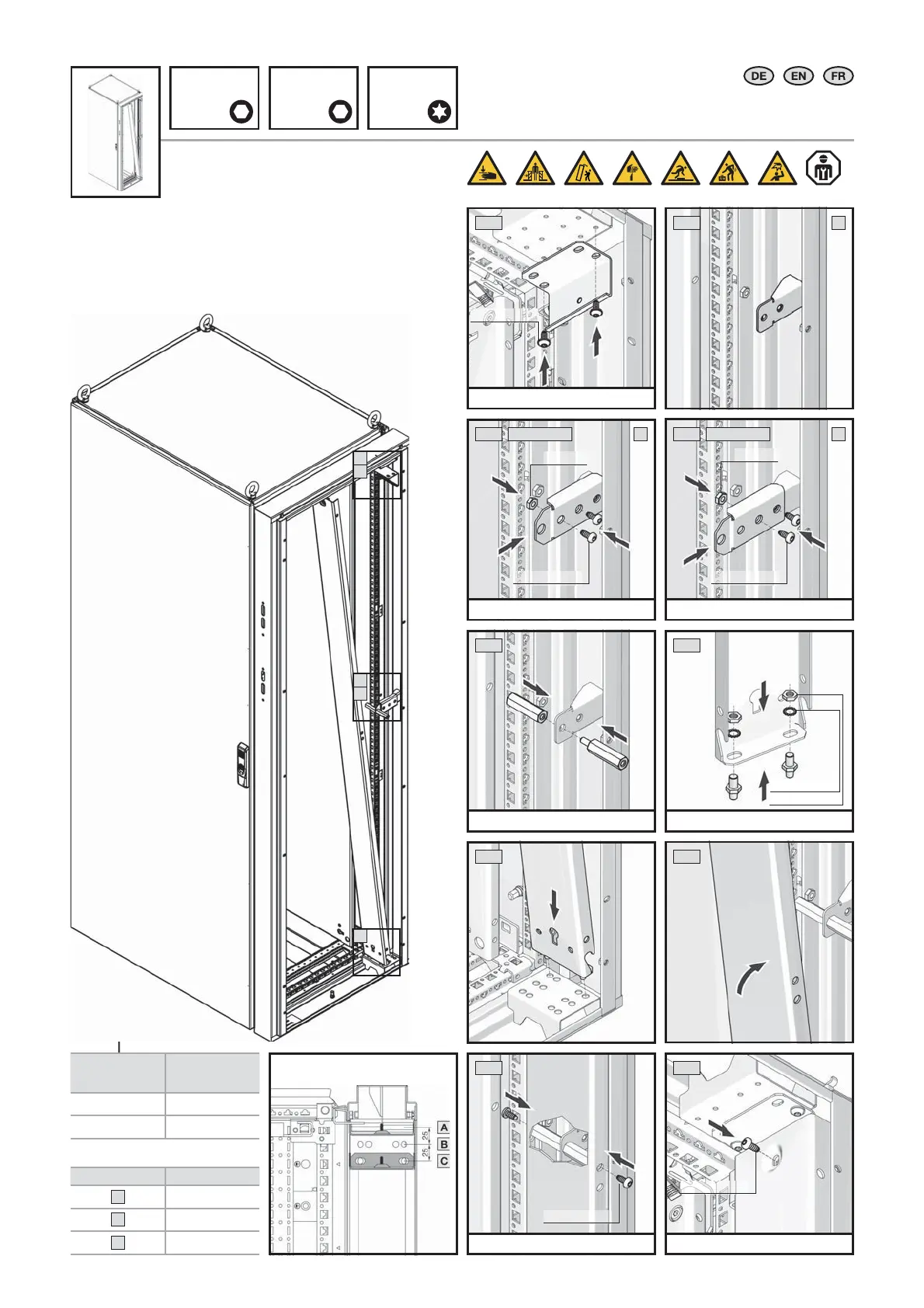 DE EN FR

25
25
A
B
C