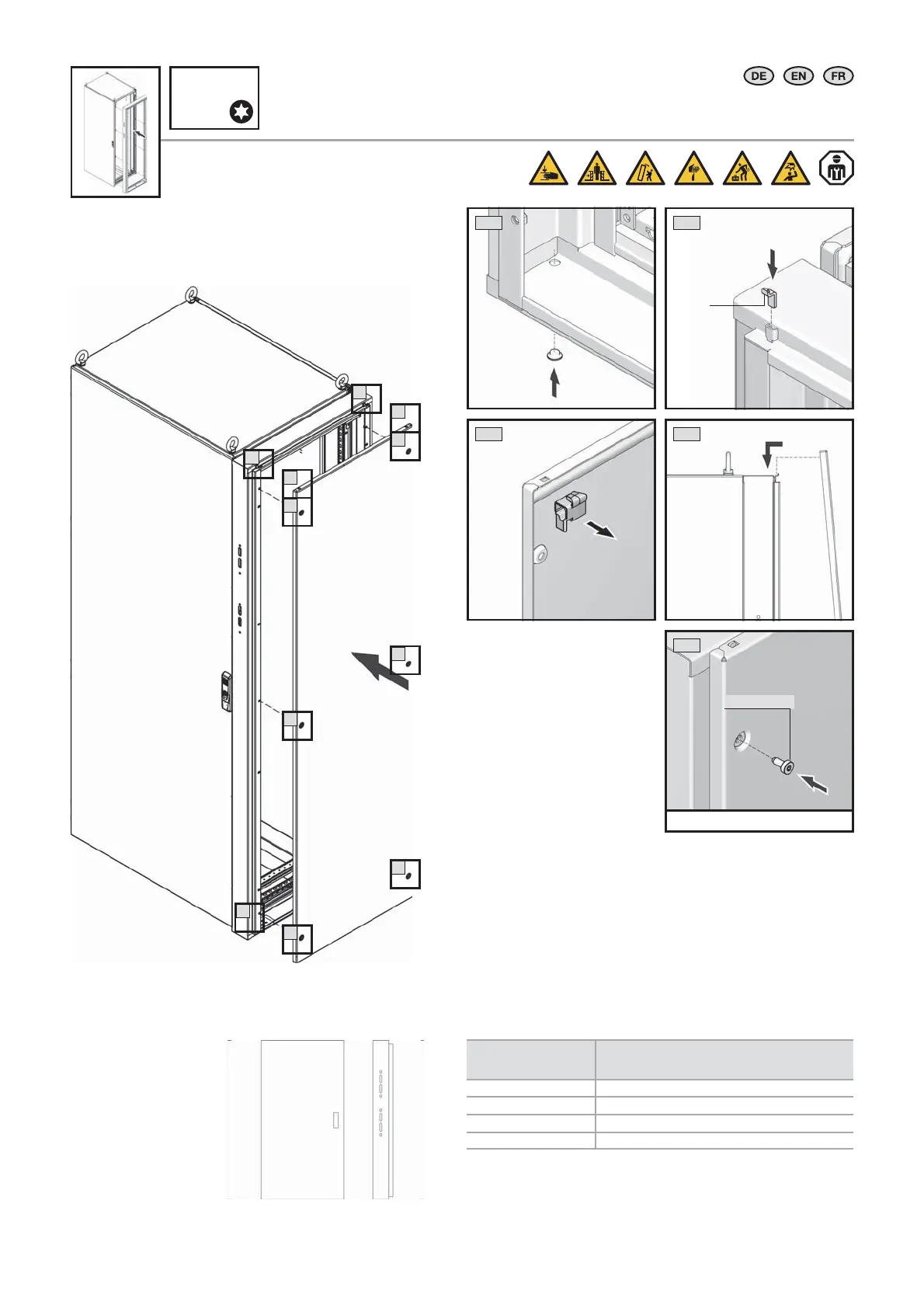 DE EN FR