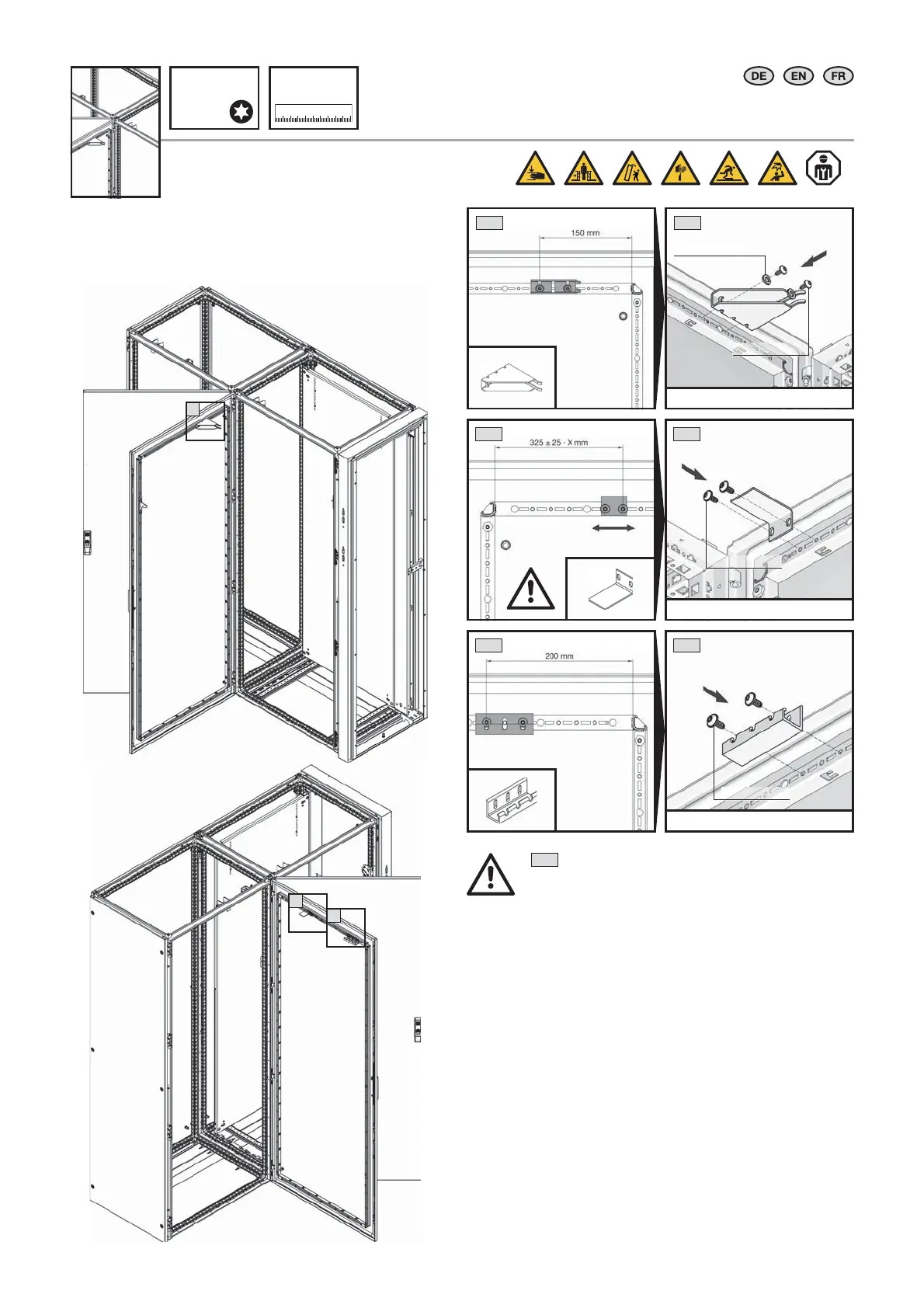 DE EN FR

150 mm

325 ± 25 · X mm

200 mm