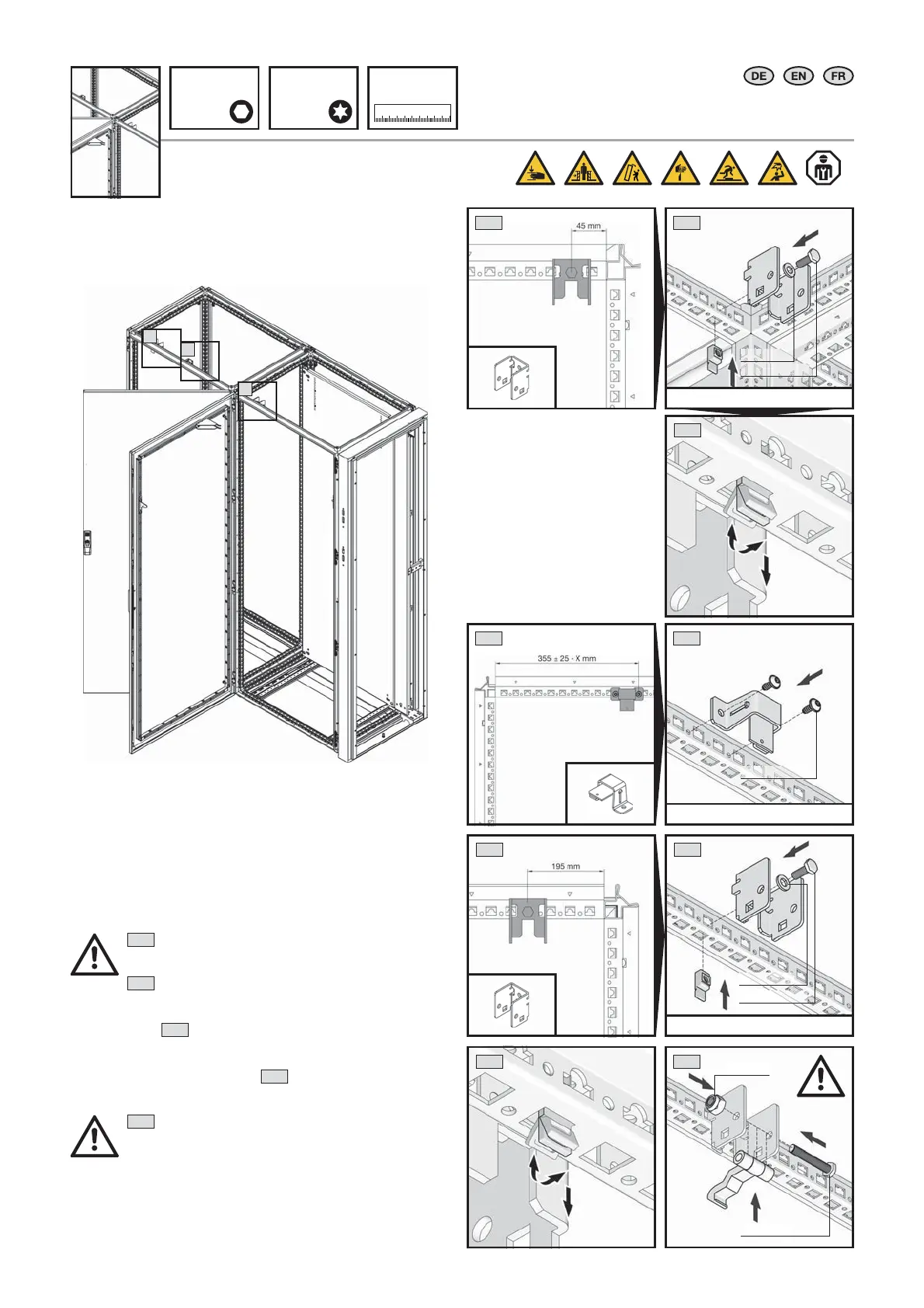 DE EN FR

45 mm

355 ± 25 · X mm

195 mm