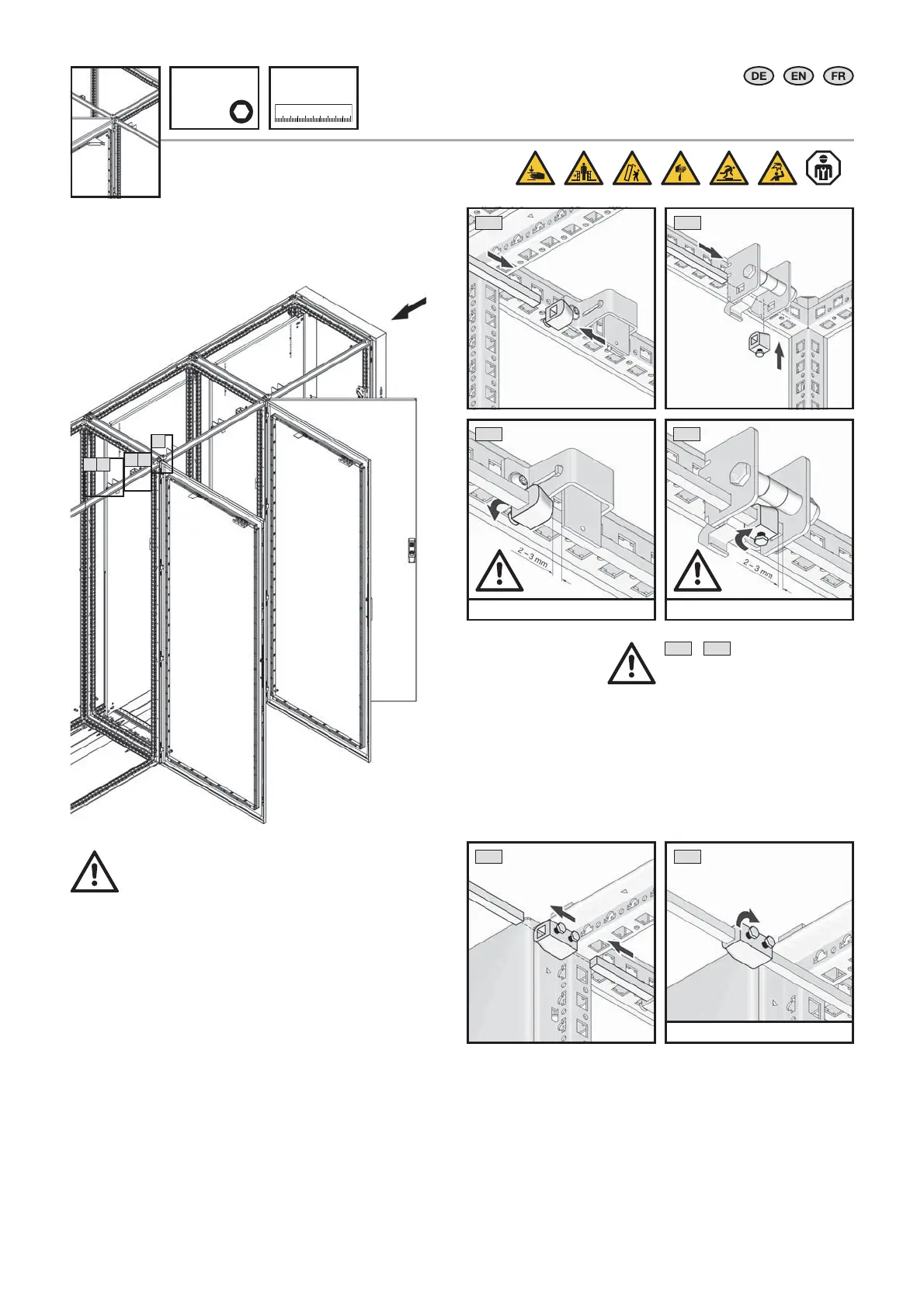 DE EN FR

2 – 3 mm

2 – 3 mm