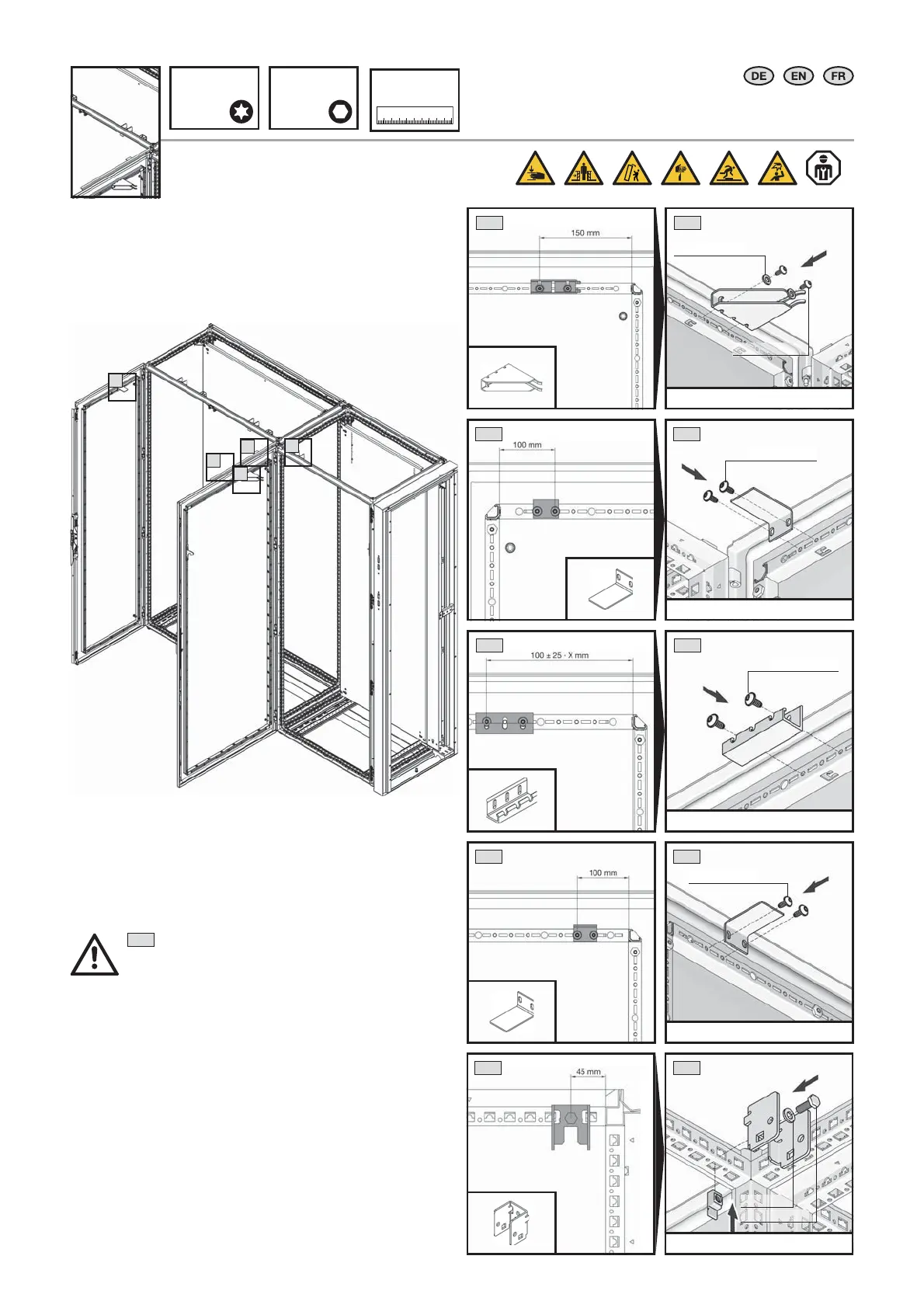 DE EN FR

150 mm

100 mm

100 ± 25 · X mm

100 mm

45 mm