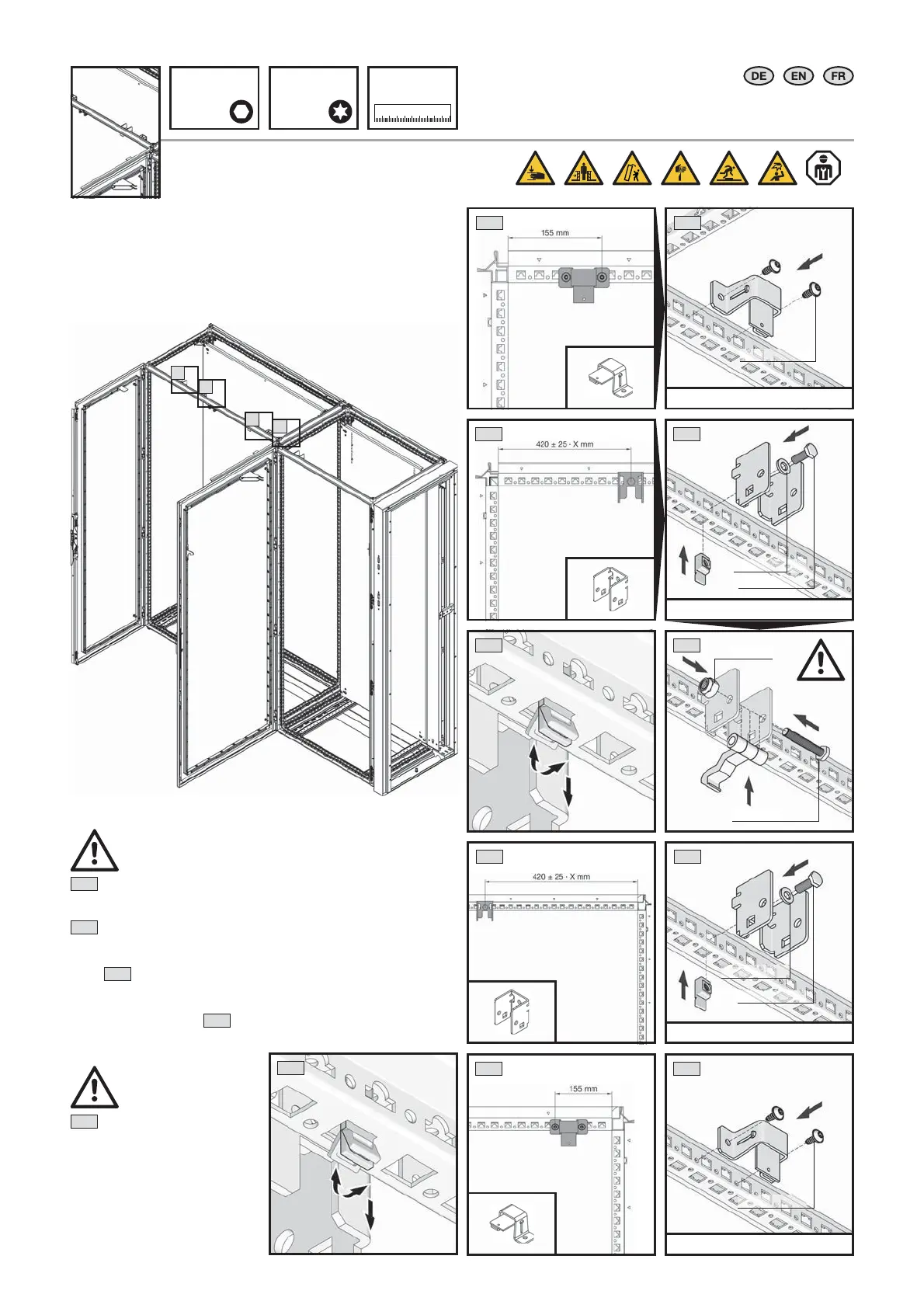 DE EN FR

155 mm

420 ± 25 · X mm

420 ± 25 · X mm

155 mm