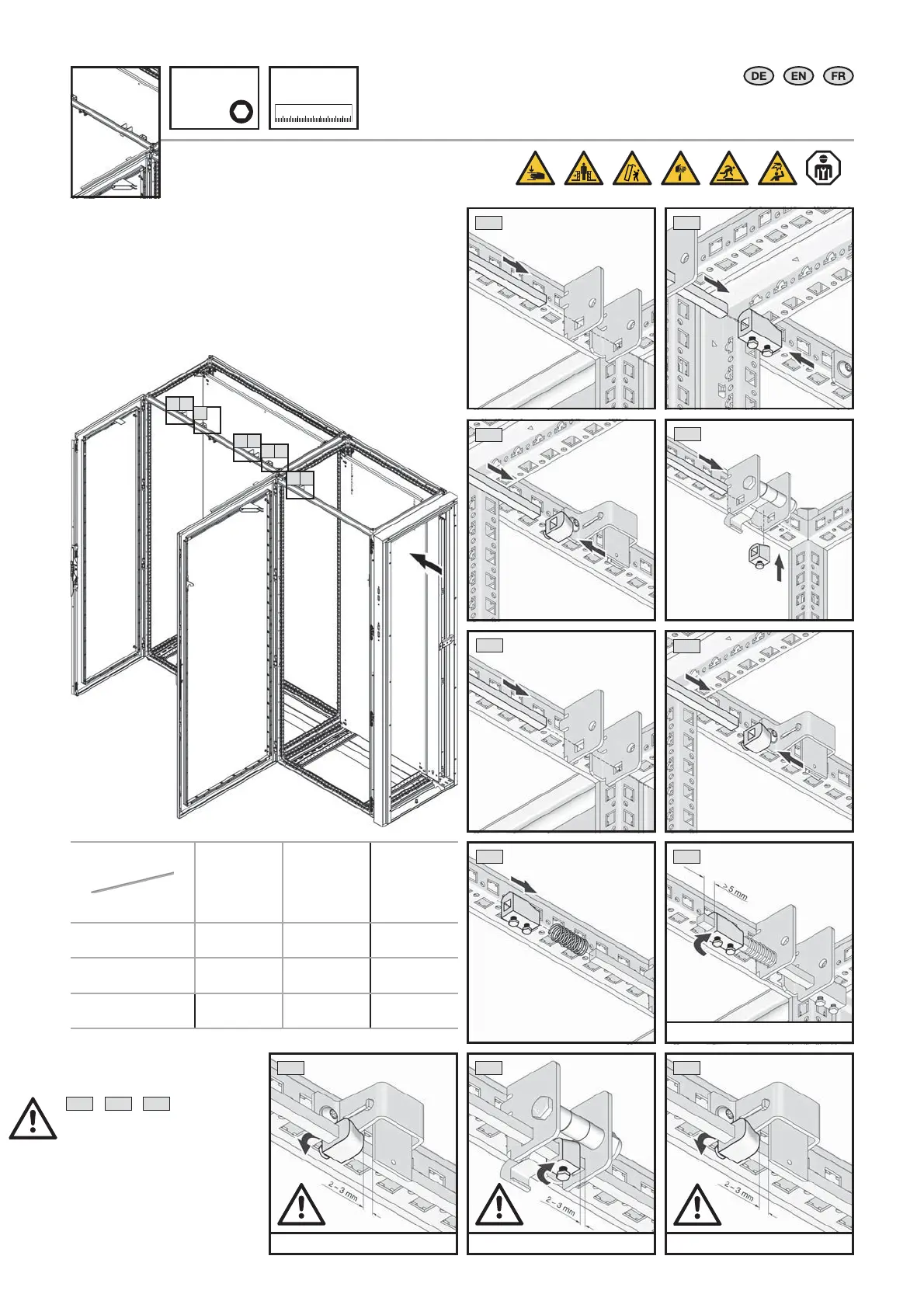 DE EN FR

> 5 mm

2 – 3 mm

2 – 3 mm

2 – 3 mm