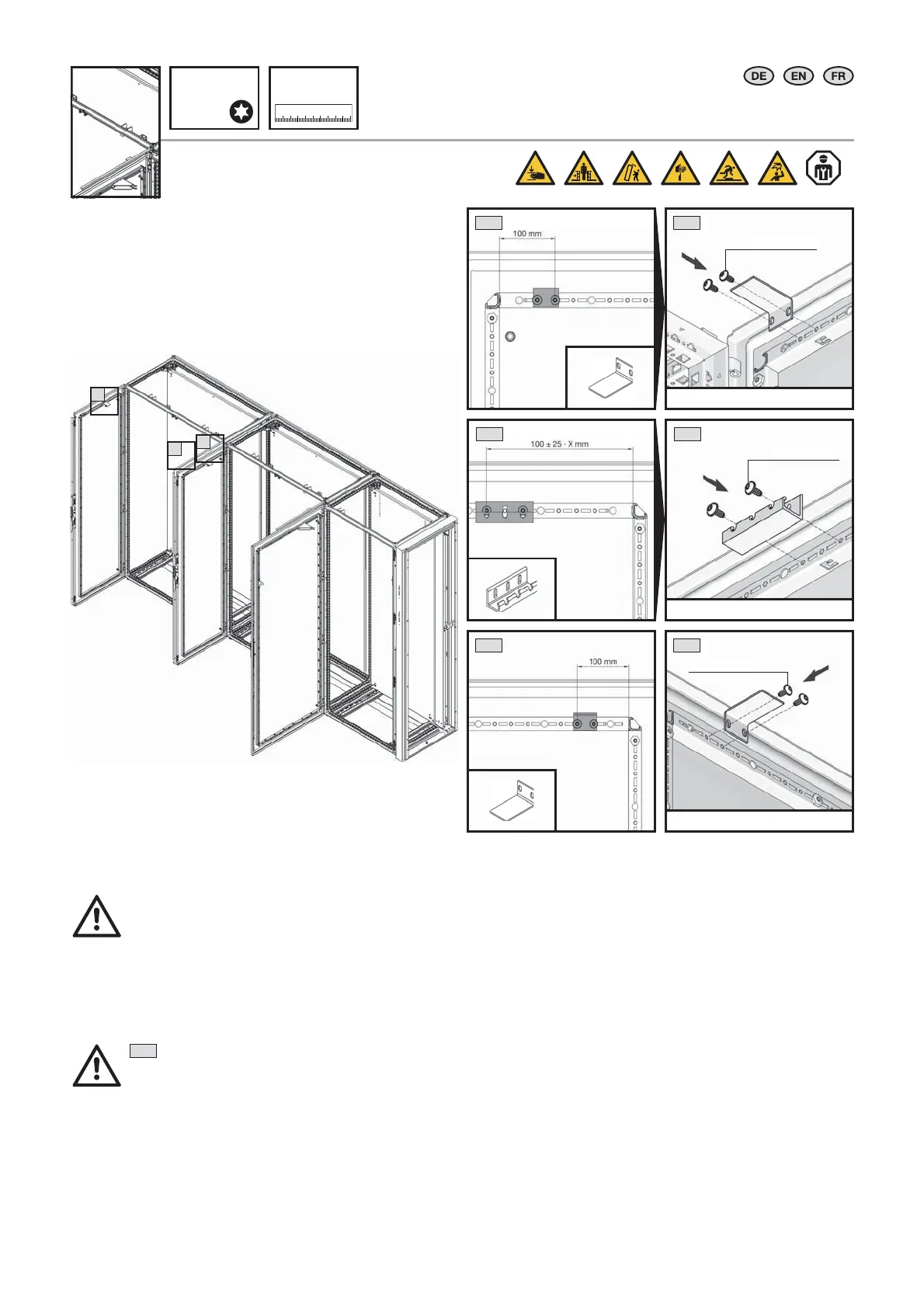 DE EN FR

100 mm

100 ± 25 · X mm

100 mm